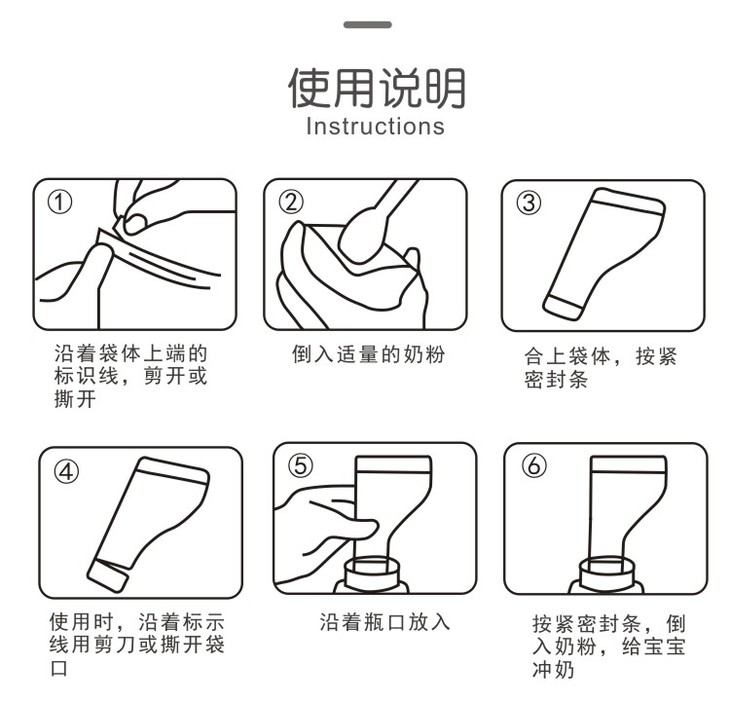 使用说明
Instructions

①
沿着袋体上端的标识线，剪开或撕开

②
倒入适量的奶粉

③
合上袋体，按紧密封条

④
使用时，沿着标示线用剪刀或撕开袋口

⑤
沿着瓶口放入

⑥
按紧密封条，倒入奶粉，给宝宝冲奶