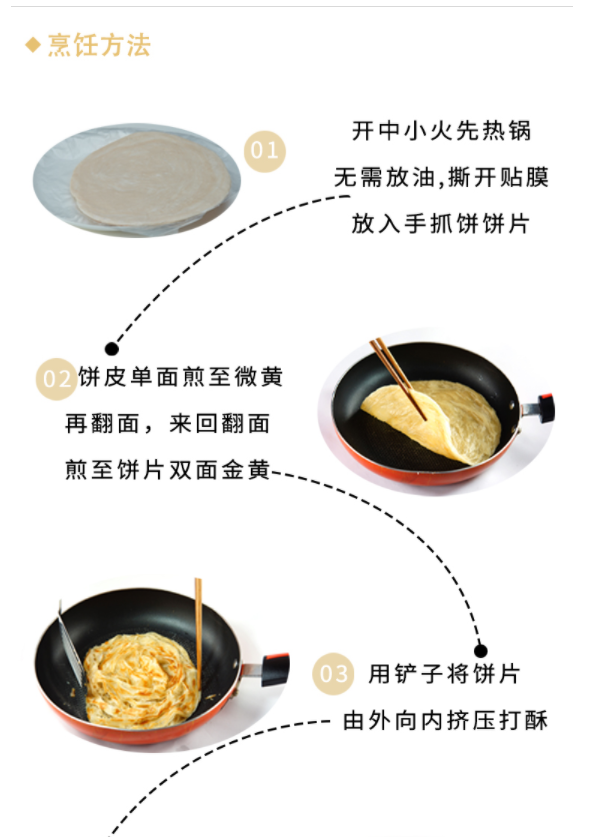 ◆烹饪方法

01 开中小火先热锅
无需放油,撕开贴膜
放入手抓饼饼片

02 饼皮单面煎至微黄
再翻面，来回翻面
煎至饼片双面金黄

03 用铲子将饼片
由外向内挤压打酥