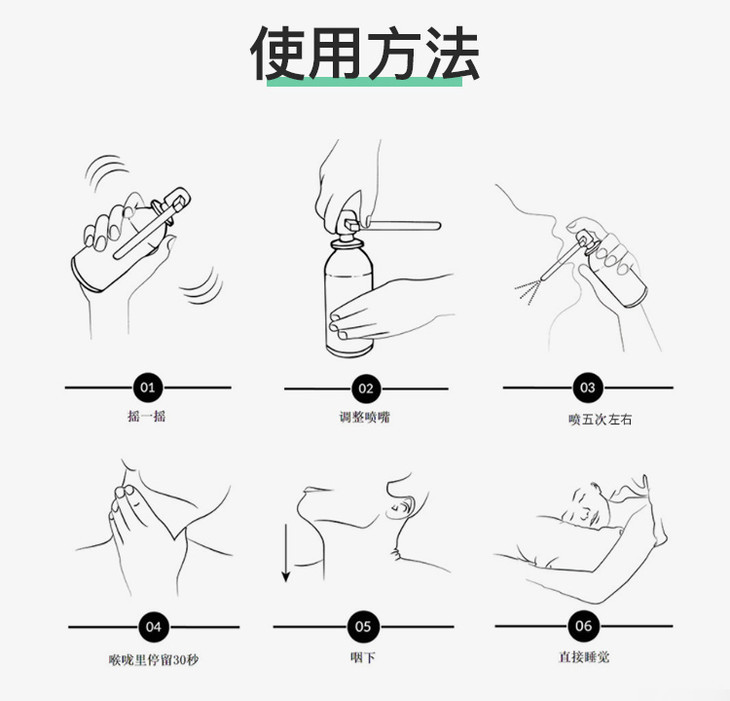 使用方法

01
摇一摇

02
调整喷嘴

03
喷五次左右

04
喉咙里停留30秒

05
咽下

06
直接睡觉