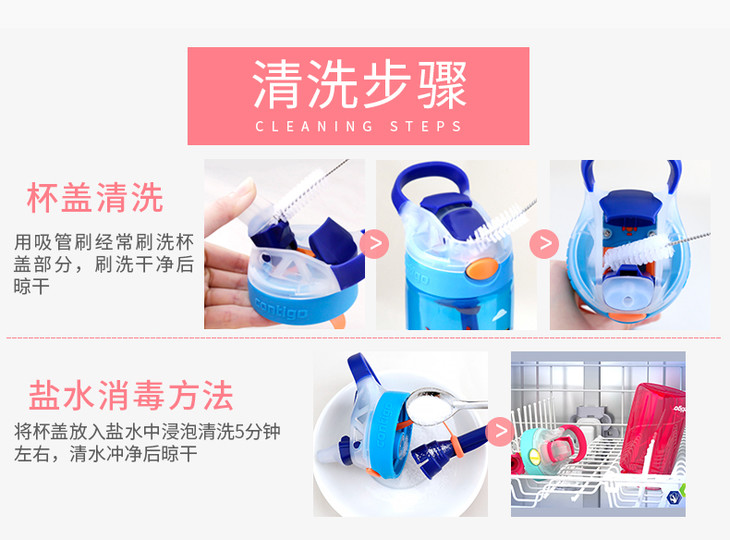 清洗步骤
CLEANING STEPS

杯盖清洗
用吸管刷经常刷洗杯盖部分，刷洗干净后晾干

contigo

盐水消毒方法
将杯盖放入盐水中浸泡清洗5分钟左右，清水冲净后晾干

contigo