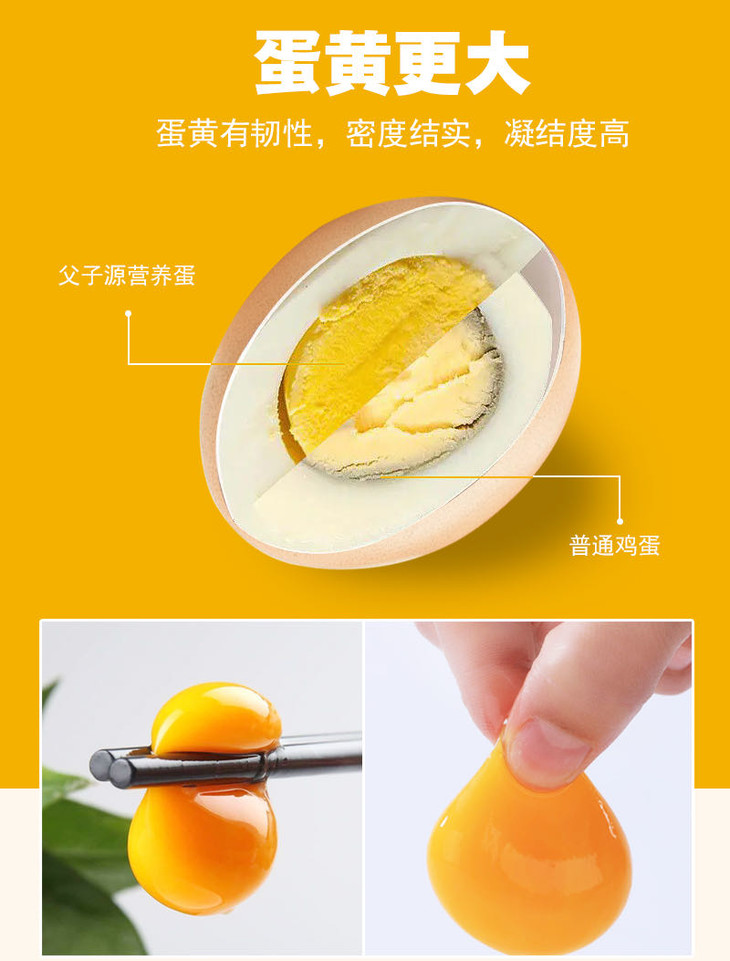 蛋黄更大

蛋黄有韧性，密度结实，凝结度高

父子源营养蛋

普通鸡蛋