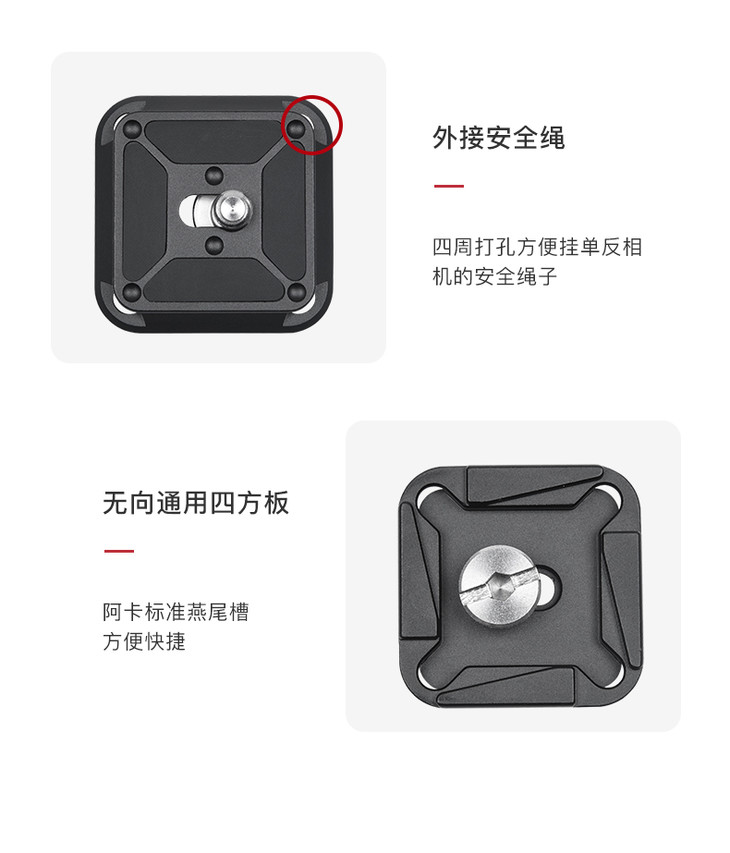 外接安全绳

四周打孔方便挂单反相机的安全绳子

无向通用四方板

阿卡标准燕尾槽
方便快捷