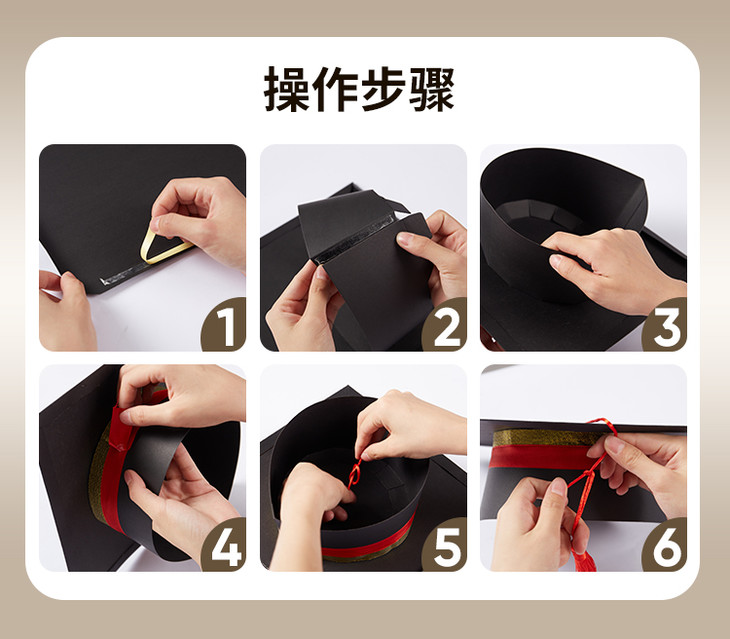 操作步骤

1

2

3

4

5

6