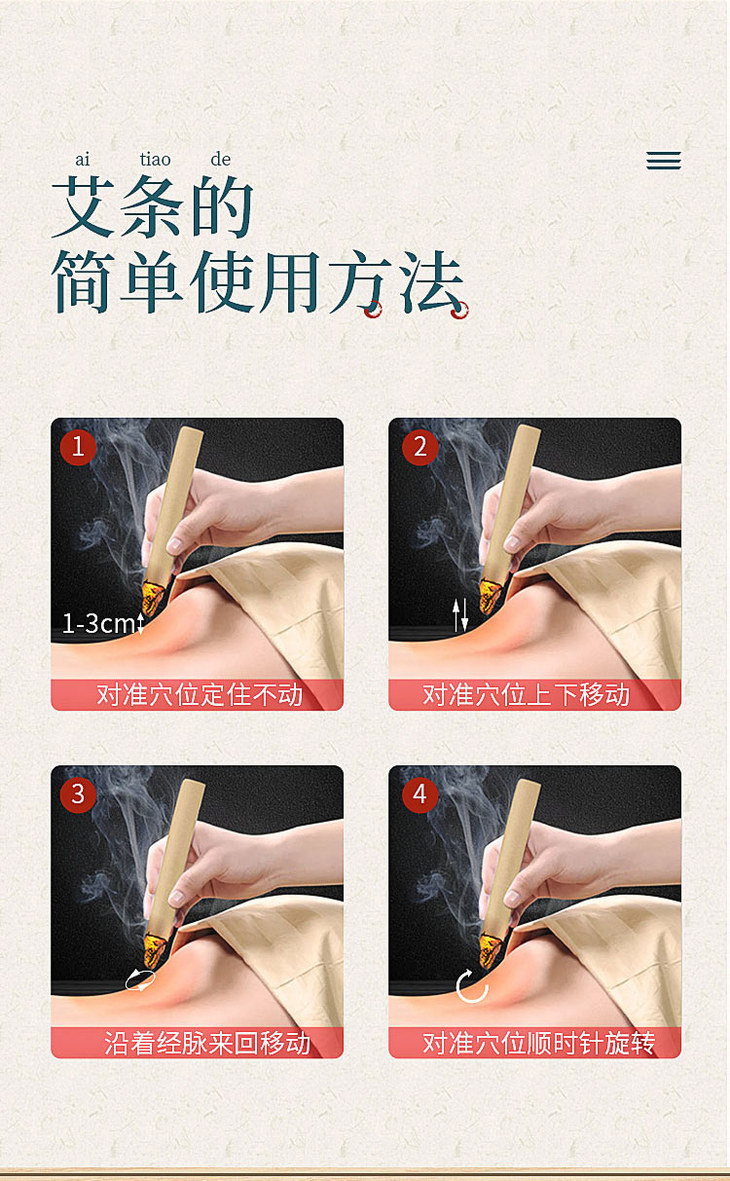 ai tiao de
艾条的
简单使用方法

1
1-3cm
对准穴位定住不动

2
对准穴位上下移动

3
沿着经脉来回移动

4
对准穴位顺时针旋转