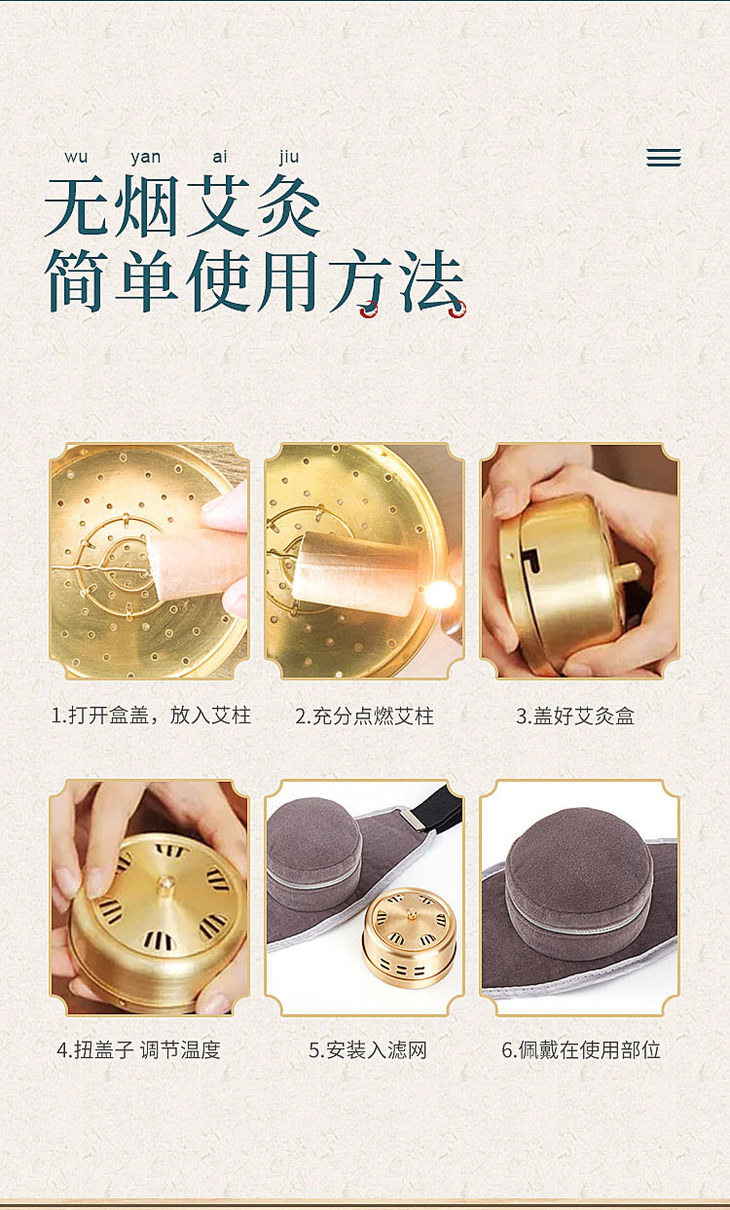 wu yan ai jiu
无烟艾灸
简单使用方法

1.打开盒盖，放入艾柱

2.充分点燃艾柱

3.盖好艾灸盒

4.扭盖子 调节温度

5.安装入滤网

6.佩戴在使用部位