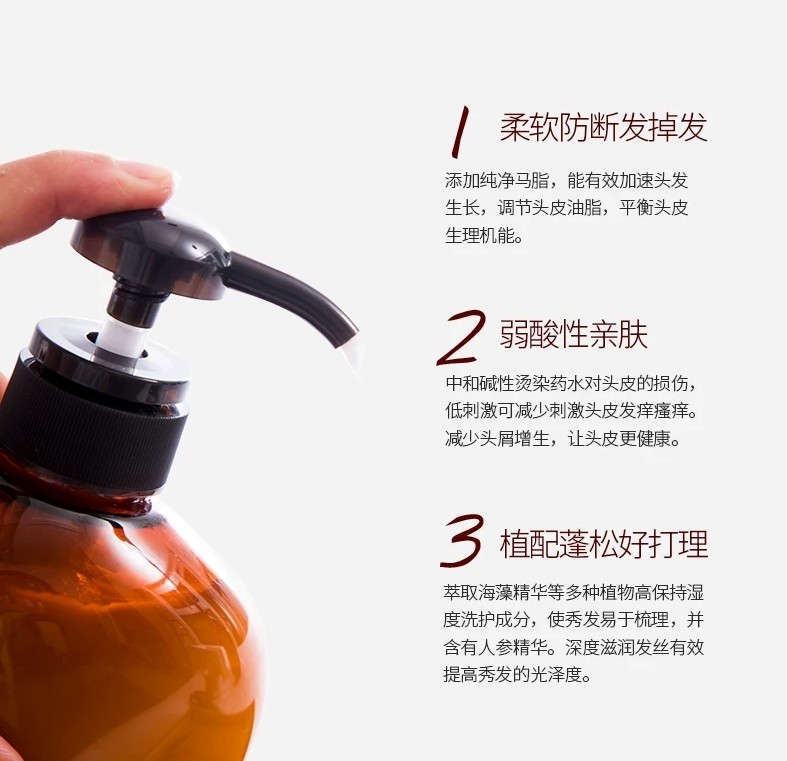 1 柔软防断发掉发

添加纯净马脂，能有效加速头发生长，调节头皮油脂，平衡头皮生理机能。

2 弱酸性亲肤

中和碱性烫染药水对头皮的损伤，低刺激可减少刺激头皮发痒瘙痒。减少头屑增生，让头皮更健康。

3 植配蓬松好打理

萃取海藻精华等多种植物高保持湿度洗护成分，使秀发易于梳理，并含有人参精华。深度滋润发丝有效提高秀发的光泽度。