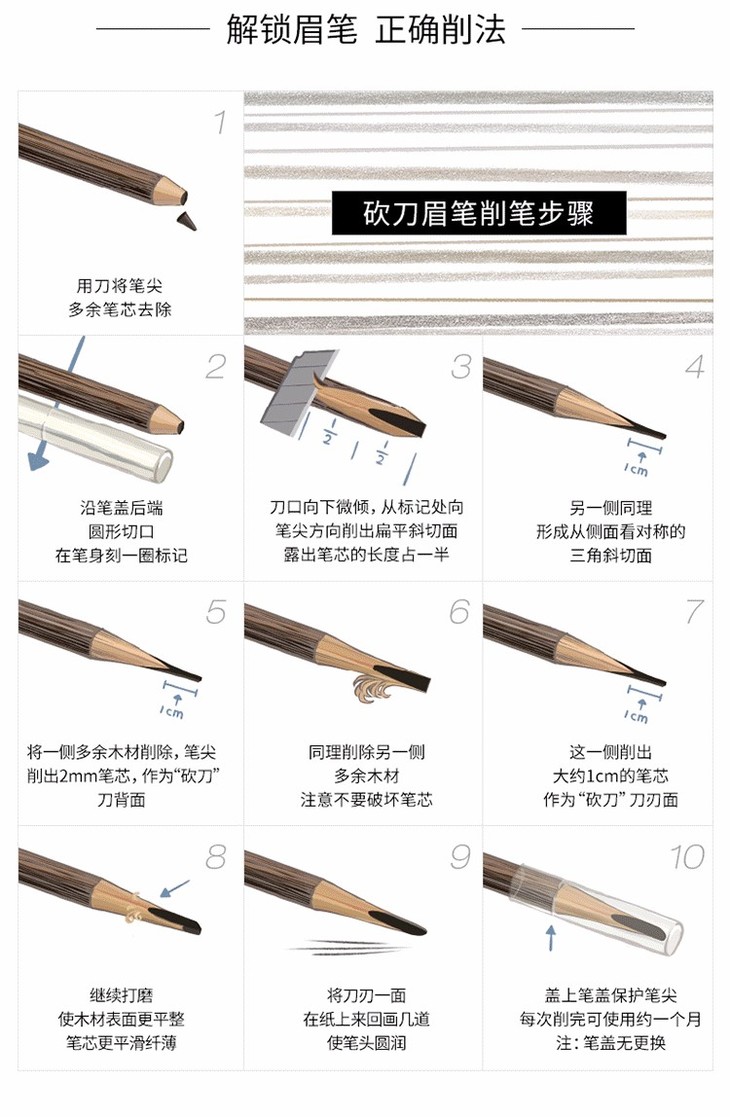 解锁眉笔 正确削法

1
用刀将笔尖
多余笔芯去除

砍刀眉笔削笔步骤

2
沿笔盖后端
圆形切口
在笔身刻一圈标记

3
$\frac{1}{2}$ $\frac{1}{2}$
刀口向下微倾，从标记处向
笔尖方向削出扁平斜切面
露出笔芯的长度占一半

4
1cm
另一侧同理
形成从侧面看对称的
三角斜切面

5
1cm
将一侧多余木材削除，笔尖
削出2mm笔芯，作为“砍刀”
刀背面

6
同理削除另一侧
多余木材
注意不要破坏笔芯

7
1cm
这一侧削出
大约1cm的笔芯
作为“砍刀”刀刃面

8
继续打磨
使木材表面更平整
笔芯更平滑纤薄

9
将刀刃一面
在纸上来回画几道
使笔头圆润

10
盖上笔盖保护笔尖
每次削完可使用约一个月
注：笔盖无更换