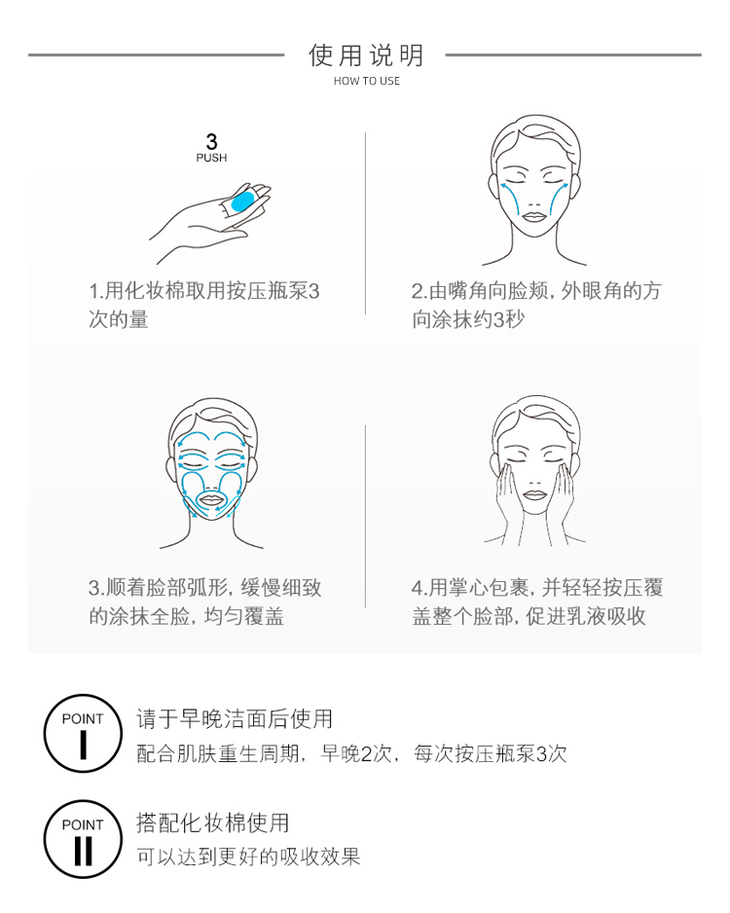 使用说明
HOW TO USE

3
PUSH

1.用化妆棉取用按压瓶泵3次的量

2.由嘴角向脸颊，外眼角的方向涂抹约3秒

3.顺着脸部弧形，缓慢细致的涂抹全脸，均匀覆盖

4.用掌心包裹，并轻轻按压覆盖整个脸部，促进乳液吸收

POINT
I
请于早晚洁面后使用
配合肌肤重生周期，早晚2次，每次按压瓶泵3次

POINT
II
搭配化妆棉使用
可以达到更好的吸收效果