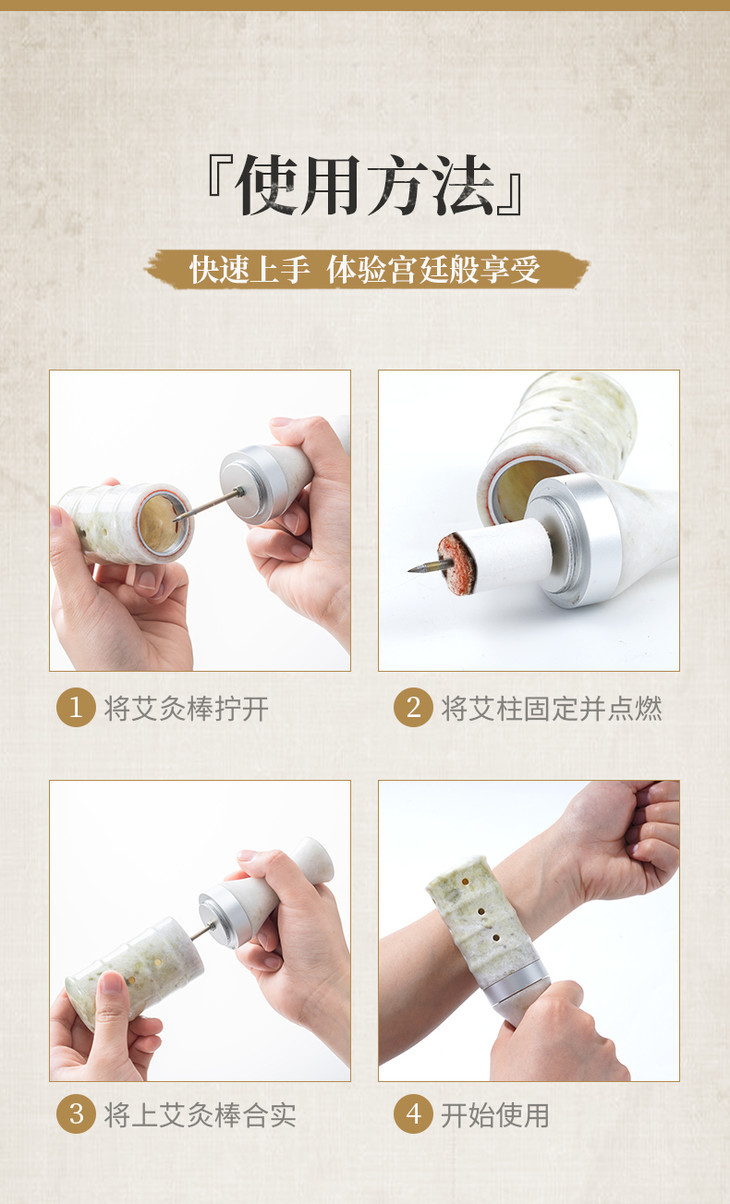 『使用方法』

快速上手 体验宫廷般享受

1 将艾灸棒拧开

2 将艾柱固定并点燃

3 将上艾灸棒合实

4 开始使用