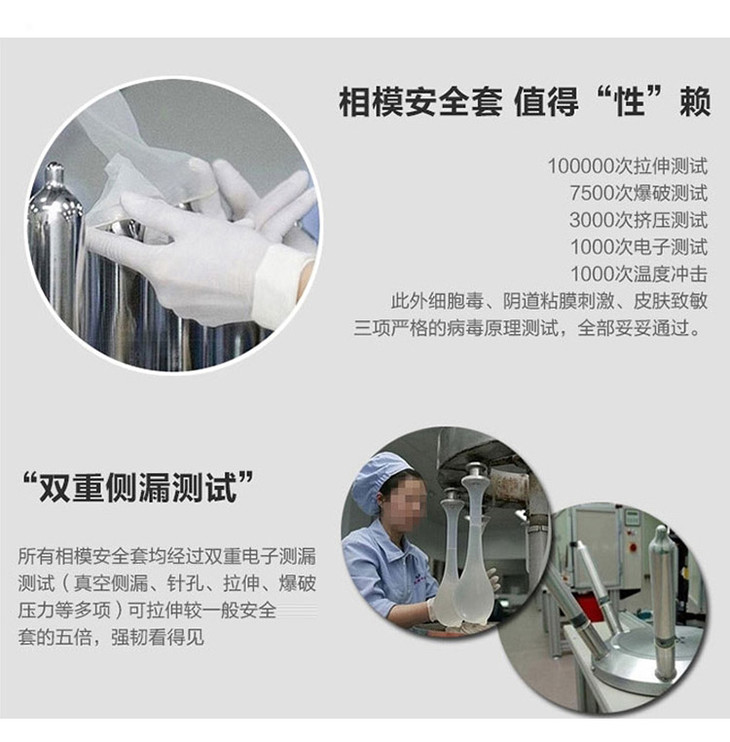 相模安全套 值得“性”赖

100000次拉伸测试
7500次爆破测试
3000次挤压测试
1000次电子测试
1000次温度冲击
此外细胞毒、阴道粘膜刺激、皮肤致敏
三项严格的病毒原理测试，全部妥妥通过。

“双重侧漏测试”

所有相模安全套均经过双重电子测漏测试（真空侧漏、针孔、拉伸、爆破压力等多项）可拉伸较一般安全套的五倍，强韧看得见