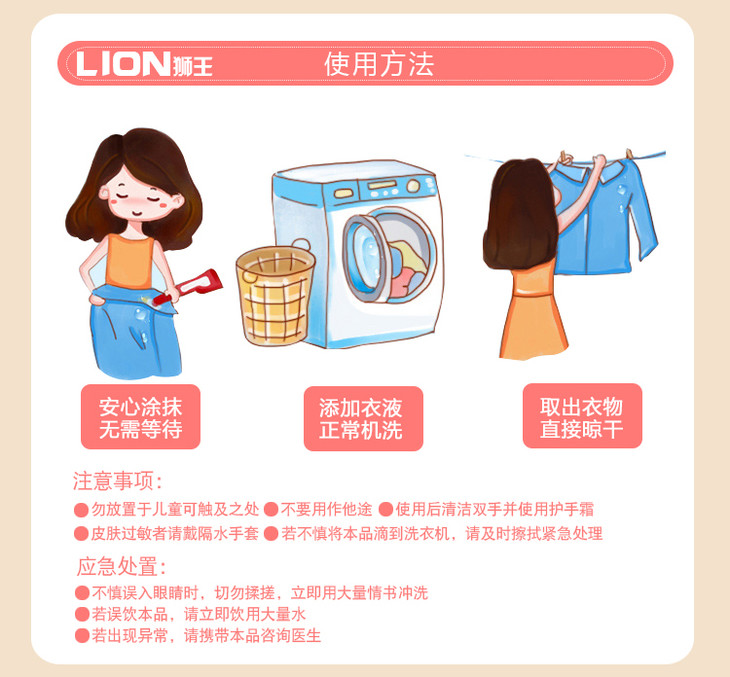 LION狮王 使用方法

安心涂抹
无需等待

添加衣液
正常机洗

取出衣物
直接晾干

注意事项：

●勿放置于儿童可触及之处 ●不要用作他途 ●使用后清洁双手并使用护手霜
●皮肤过敏者请戴隔水手套 ●若不慎将本品滴到洗衣机，请及时擦拭紧急处理

应急处置：

●不慎误入眼睛时，切勿揉搓，立即用大量情书冲洗
●若误饮本品，请立即饮用大量水
●若出现异常，请携带本品咨询医生