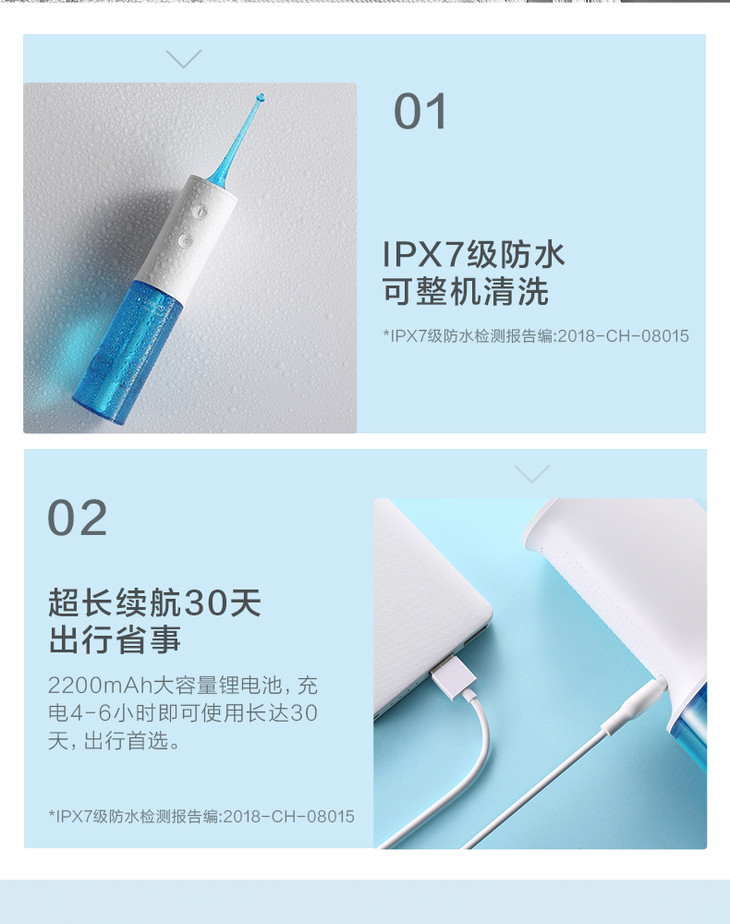 01

IPX7级防水
可整机清洗

*IPX7级防水检测报告编:2018-CH-08015

02

超长续航30天
出行省事

2200mAh大容量锂电池，充电4-6小时即可使用长达30天，出行首选。

*IPX7级防水检测报告编:2018-CH-08015