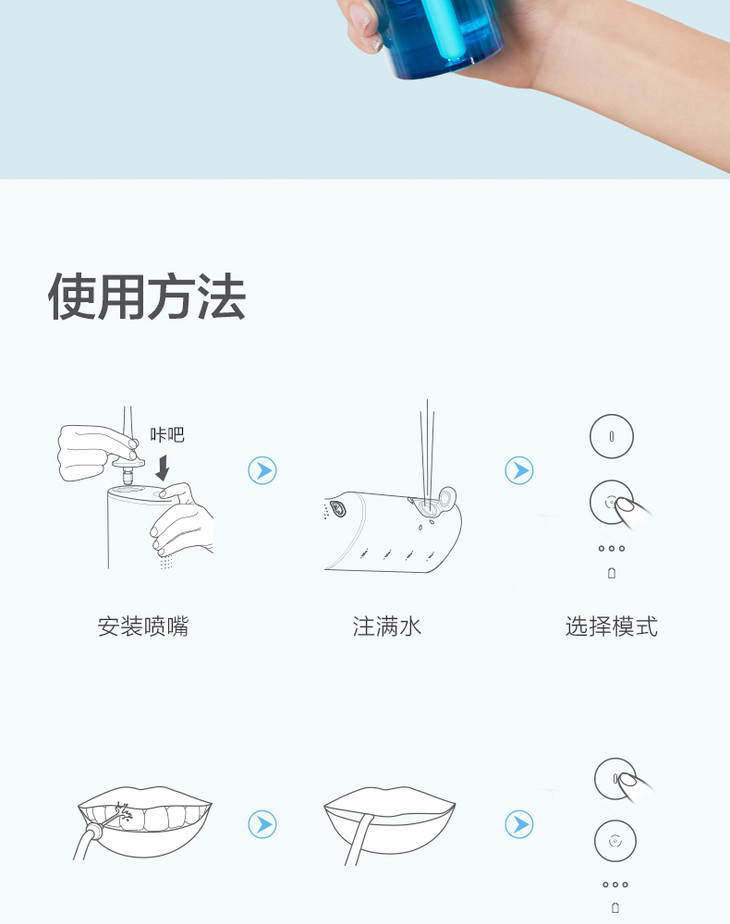 使用方法

咔吧

安装喷嘴

注满水

选择模式