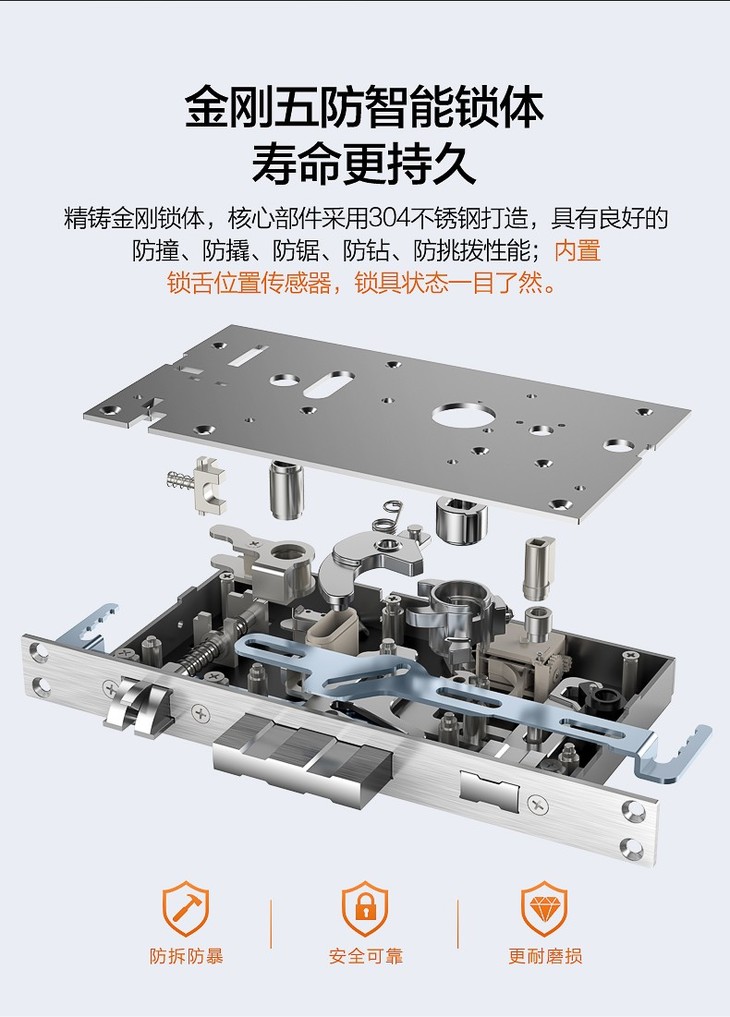 金刚五防智能锁体
寿命更持久

精铸金刚锁体，核心部件采用304不锈钢打造，具有良好的防撞、防撬、防锯、防钻、防挑拨性能；内置锁舌位置传感器，锁具状态一目了然。

防拆防暴

安全可靠

更耐磨损