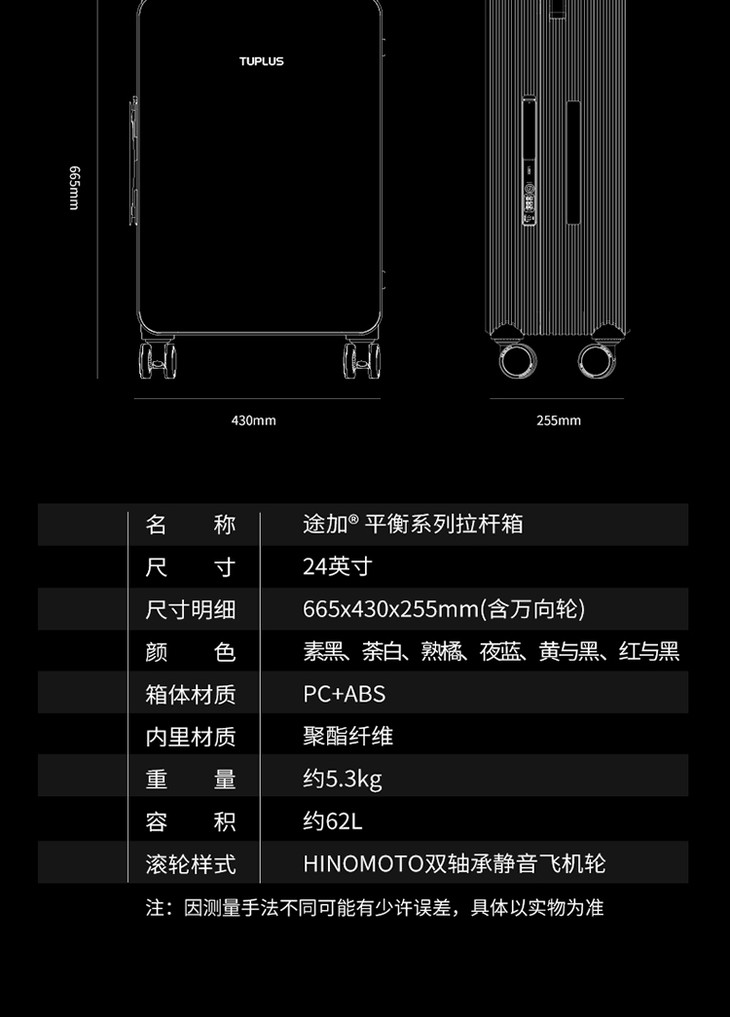 TUPLUS

665mm

430mm

255mm

| 名　称 | 途加® 平衡系列拉杆箱 |
|---|---|
| 尺　寸 | 24英寸 |
| 尺寸明细 | 665x430x255mm(含万向轮) |
| 颜　色 | 素黑、茶白、熟橘、夜蓝、黄与黑、红与黑 |
| 箱体材质 | PC+ABS |
| 内里材质 | 聚酯纤维 |
| 重　量 | 约5.3kg |
| 容　积 | 约62L |
| 滚轮样式 | HINOMOTO双轴承静音飞机轮 |

注：因测量手法不同可能有少许误差，具体以实物为准