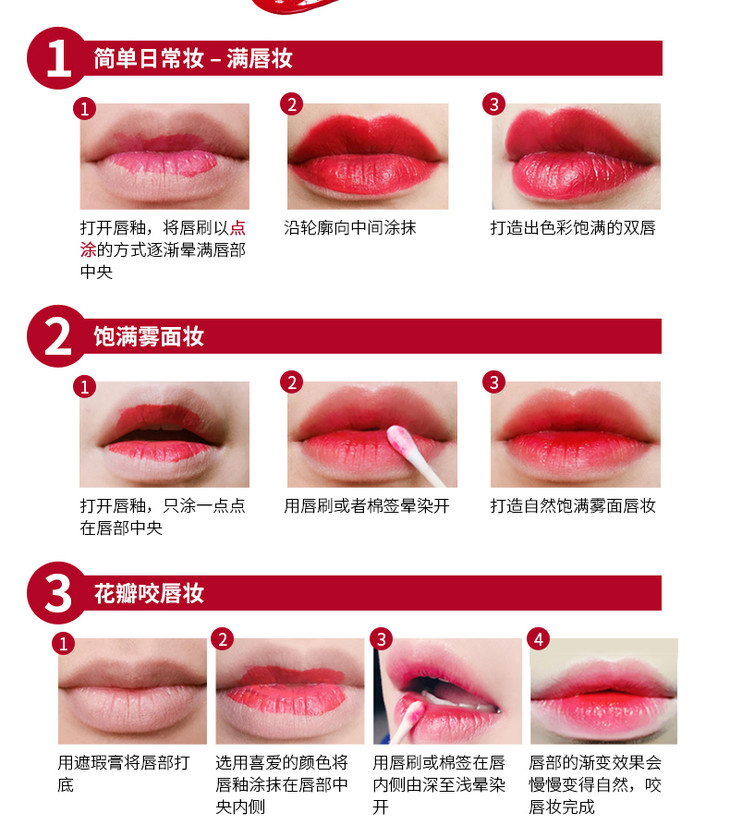 1 简单日常妆 – 满唇妆

1
打开唇釉，将唇刷以点涂的方式逐渐晕满唇部中央

2
沿轮廓向中间涂抹

3
打造出色彩饱满的双唇

2 饱满雾面妆

1
打开唇釉，只涂一点点在唇部中央

2
用唇刷或者棉签晕染开

3
打造自然饱满雾面唇妆

3 花瓣咬唇妆

1
用遮瑕膏将唇部打底

2
选用喜爱的颜色将唇釉涂抹在唇部中央内侧

3
用唇刷或棉签在唇内侧由深至浅晕染开

4
唇部的渐变效果会慢慢变得自然，咬唇妆完成