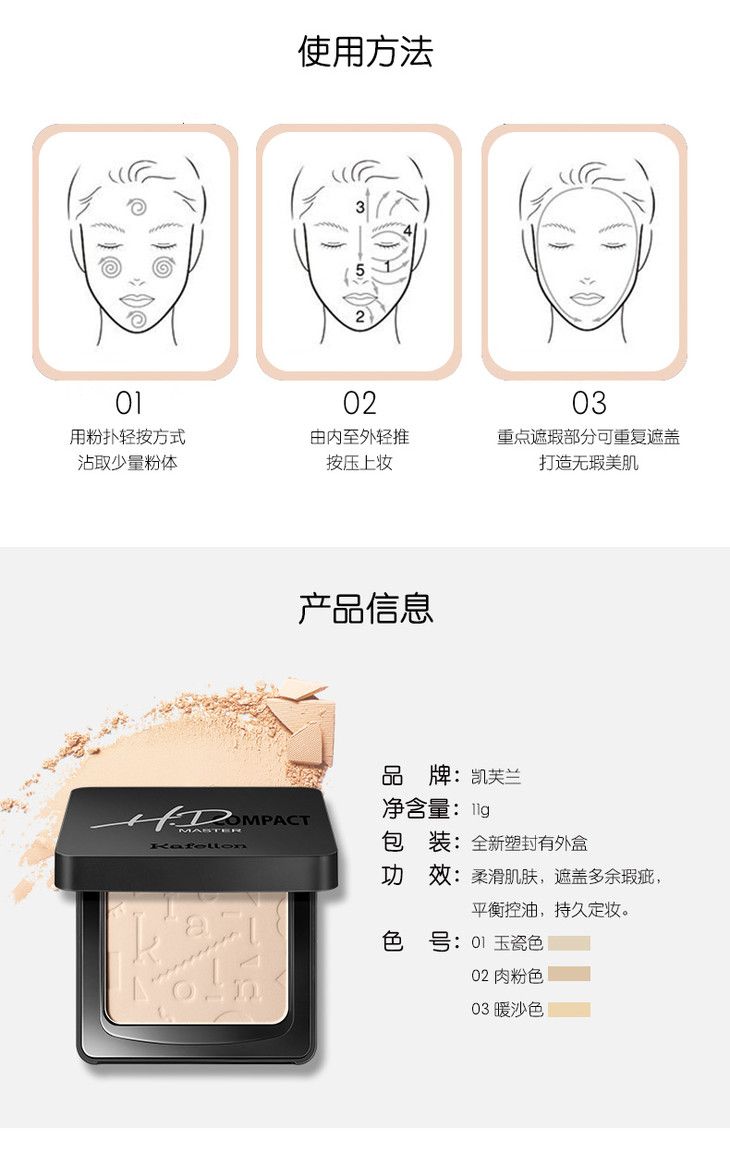 使用方法

3
4
1
5
2

01
用粉扑轻按方式
沾取少量粉体

02
由内至外轻推
按压上妆

03
重点遮瑕部分可重复遮盖
打造无瑕美肌

产品信息

HD COMPACT
MASTER
Kafellon

品 牌：凯芙兰
净含量：11g
包 装：全新塑封有外盒
功 效：柔滑肌肤，遮盖多余瑕疵，平衡控油，持久定妆。
色 号：01 玉瓷色
02 肉粉色
03 暖沙色