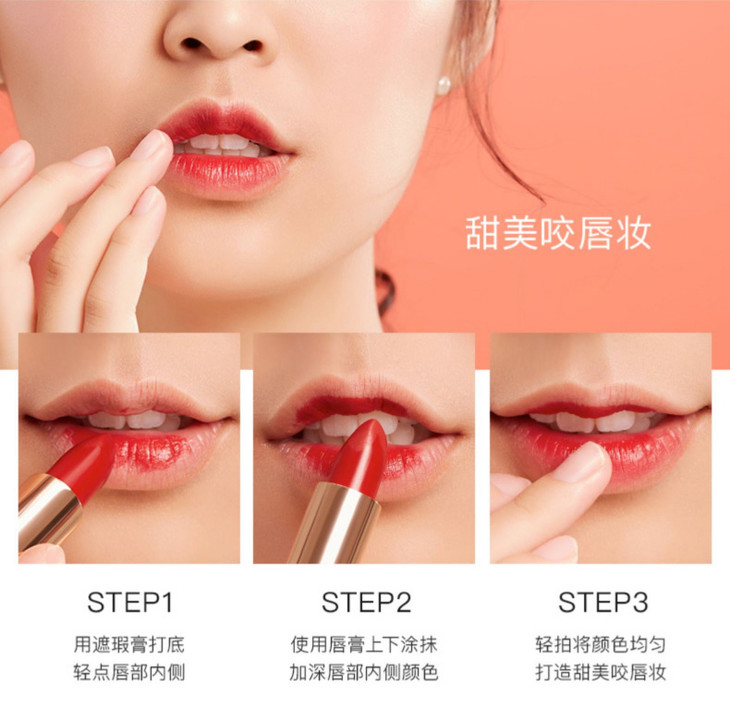 甜美咬唇妆

STEP1
用遮瑕膏打底
轻点唇部内侧

STEP2
使用唇膏上下涂抹
加深唇部内侧颜色

STEP3
轻拍将颜色均匀
打造甜美咬唇妆