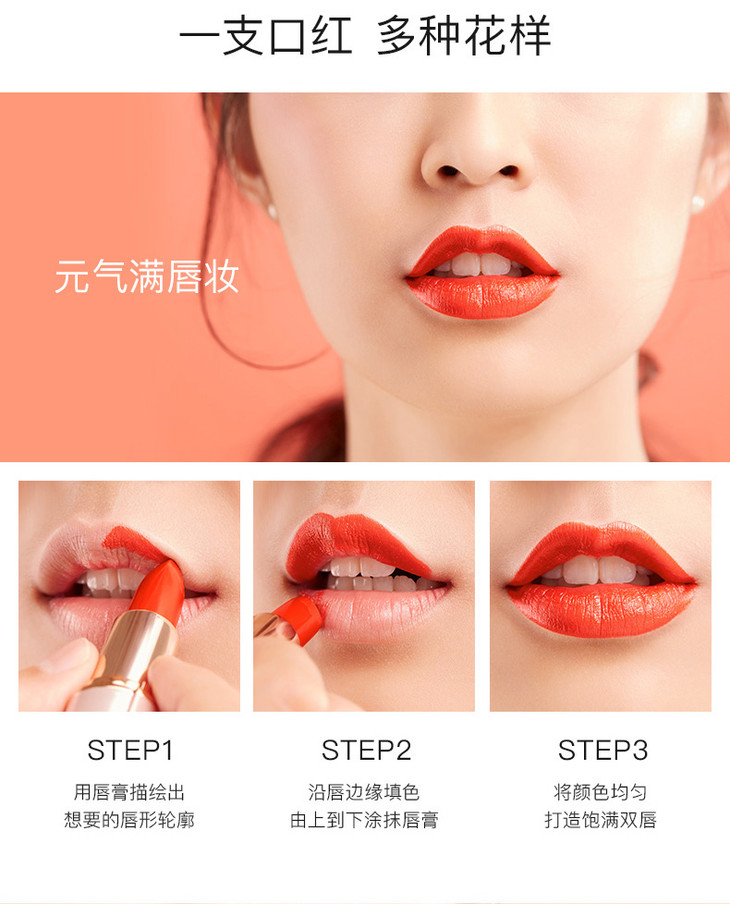 一支口红 多种花样

元气满唇妆

STEP1
用唇膏描绘出
想要的唇形轮廓

STEP2
沿唇边缘填色
由上到下涂抹唇膏

STEP3
将颜色均匀
打造饱满双唇