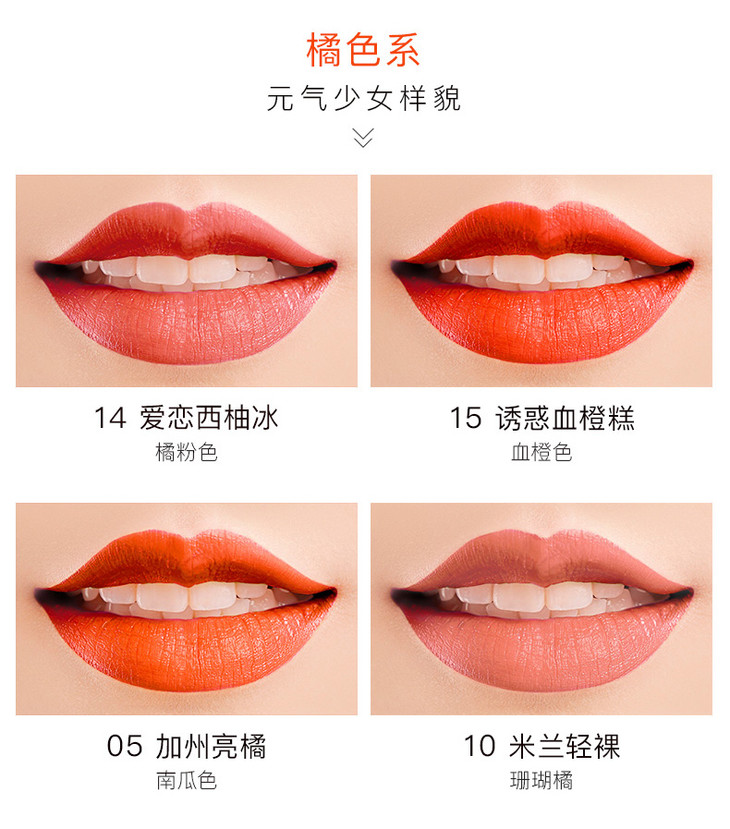 橘色系

元气少女样貌

14 爱恋西柚冰
橘粉色

15 诱惑血橙糕
血橙色

05 加州亮橘
南瓜色

10 米兰轻裸
珊瑚橘