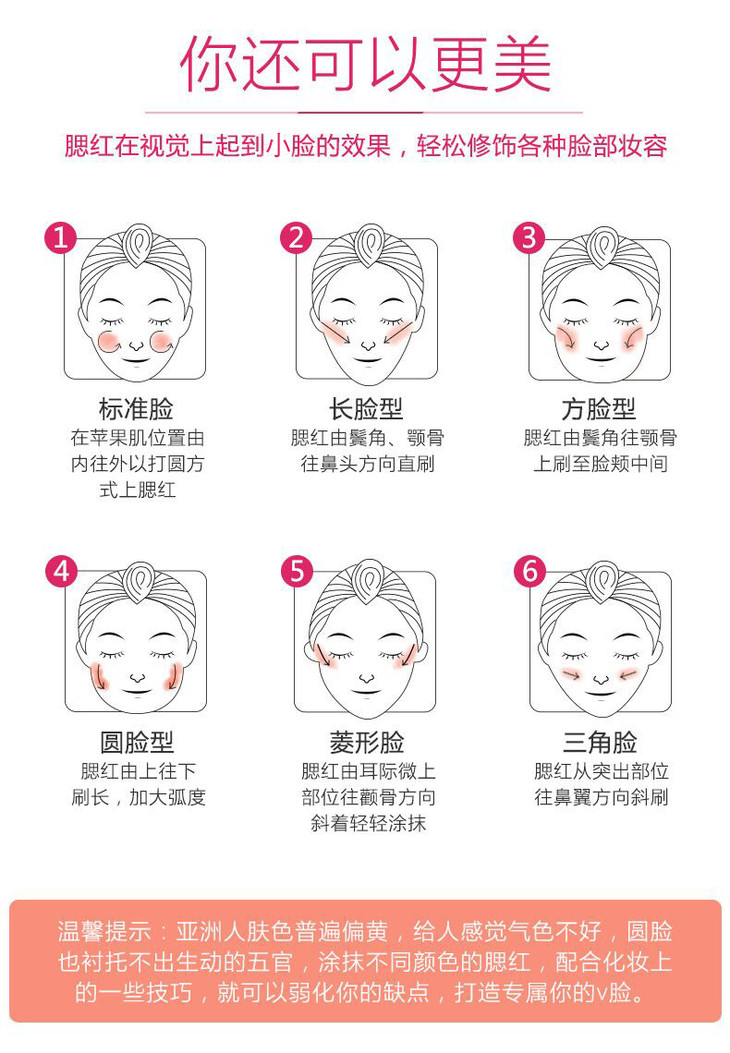 你还可以更美

腮红在视觉上起到小脸的效果，轻松修饰各种脸部妆容

1
标准脸
在苹果肌位置由内往外以打圆方式上腮红

2
长脸型
腮红由鬓角、颚骨往鼻头方向直刷

3
方脸型
腮红由鬓角往颚骨上刷至脸颊中间

4
圆脸型
腮红由上往下刷长，加大弧度

5
菱形脸
腮红由耳际微上部位往颧骨方向斜着轻轻涂抹

6
三角脸
腮红从突出部位往鼻翼方向斜刷

温馨提示：亚洲人肤色普遍偏黄，给人感觉气色不好，圆脸也衬托不出生动的五官，涂抹不同颜色的腮红，配合化妆上的一些技巧，就可以弱化你的缺点，打造专属你的v脸。