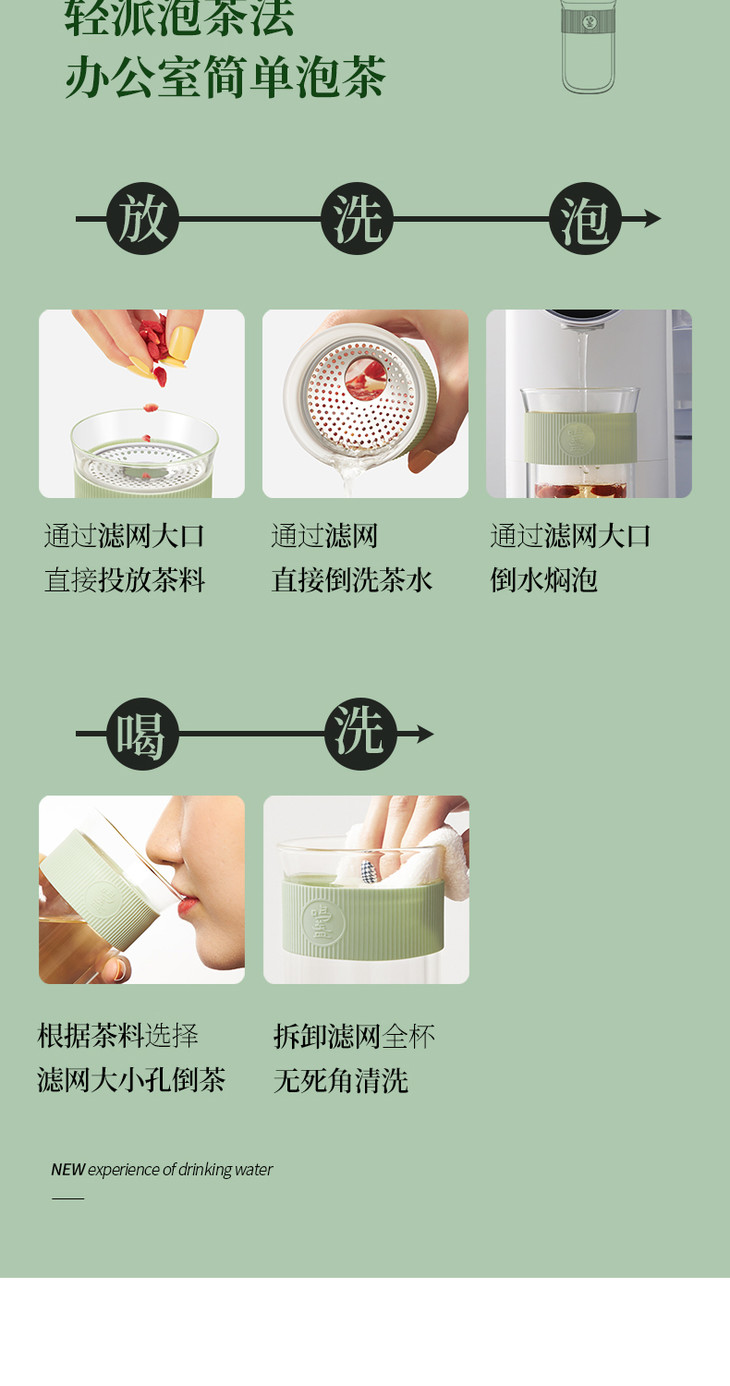 轻派泡茶法
办公室简单泡茶

放 洗 泡

通过滤网大口
直接投放茶料

通过滤网
直接倒洗茶水

通过滤网大口
倒水焖泡

喝 洗

根据茶料选择
滤网大小孔倒茶

拆卸滤网全杯
无死角清洗

NEW experience of drinking water