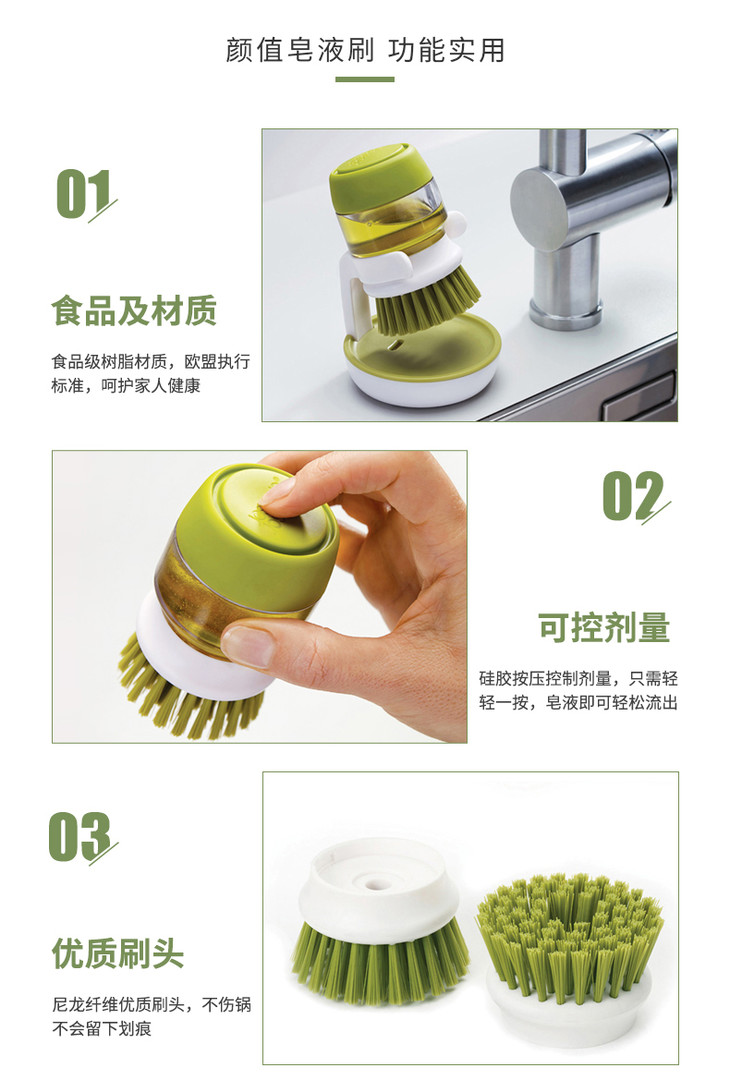 颜值皂液刷 功能实用

01

食品及材质

食品级树脂材质，欧盟执行标准，呵护家人健康

02

可控剂量

硅胶按压控制剂量，只需轻轻一按，皂液即可轻松流出

03

优质刷头

尼龙纤维优质刷头，不伤锅不会留下划痕