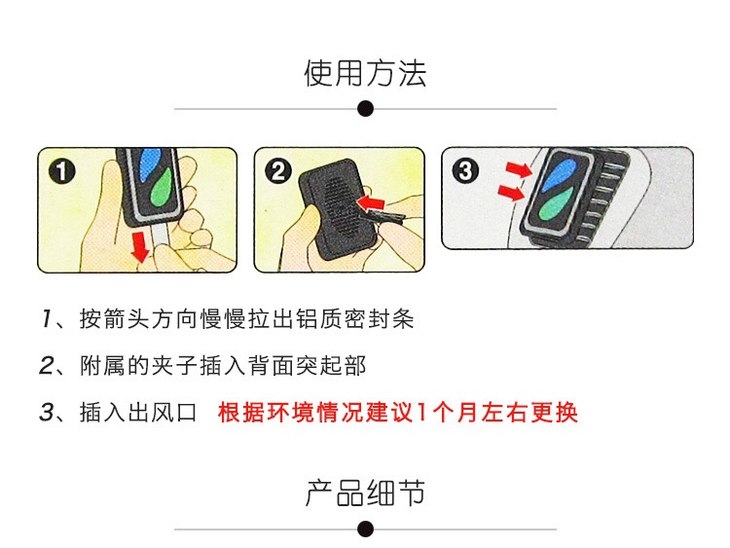 使用方法

1

2

3

1、按箭头方向慢慢拉出铝质密封条

2、附属的夹子插入背面突起部

3、插入出风口 根据环境情况建议1个月左右更换

产品细节