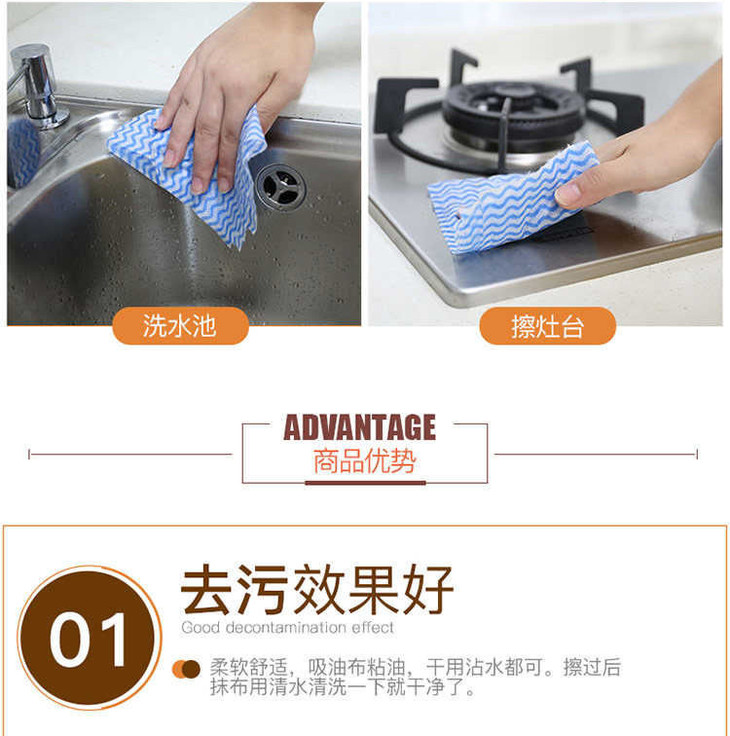 洗水池

擦灶台

ADVANTAGE
商品优势

01

去污效果好
Good decontamination effect

柔软舒适，吸油布粘油，干用沾水都可。擦过后抹布用清水清洗一下就干净了。