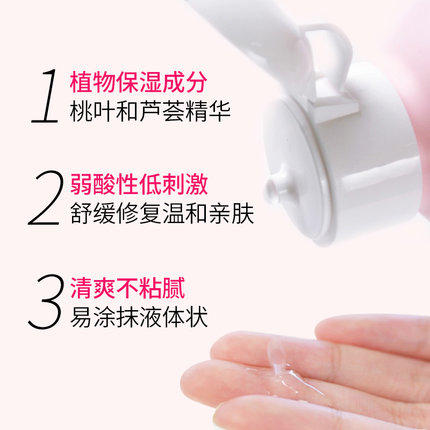 1 植物保湿成分
桃叶和芦荟精华

2 弱酸性低刺激
舒缓修复温和亲肤

3 清爽不粘腻
易涂抹液体状