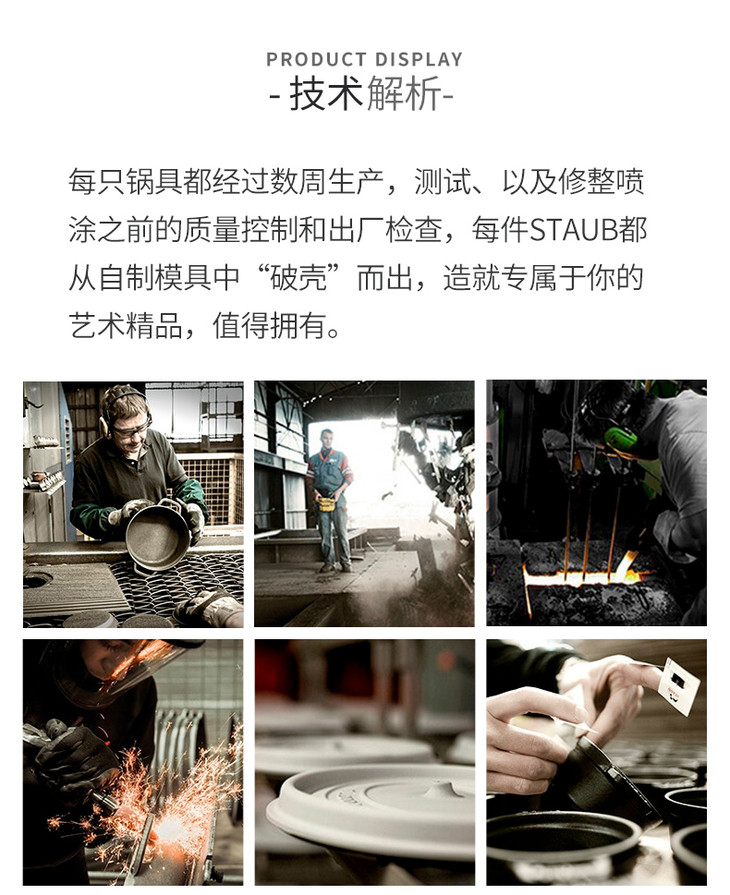 PRODUCT DISPLAY
-技术解析-

每只锅具都经过数周生产，测试、以及修整喷涂之前的质量控制和出厂检查，每件STAUB都从自制模具中“破壳”而出，造就专属于你的艺术精品，值得拥有。