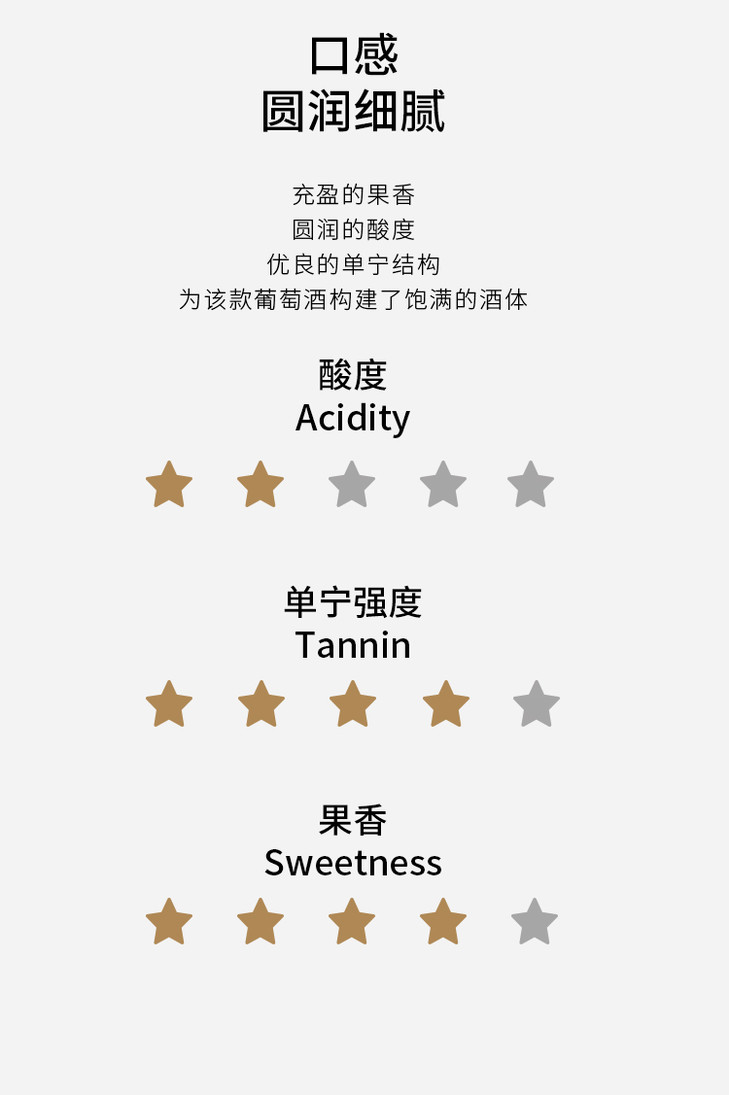 口感
圆润细腻

充盈的果香
圆润的酸度
优良的单宁结构
为该款葡萄酒构建了饱满的酒体

酸度
Acidity

单宁强度
Tannin

果香
Sweetness