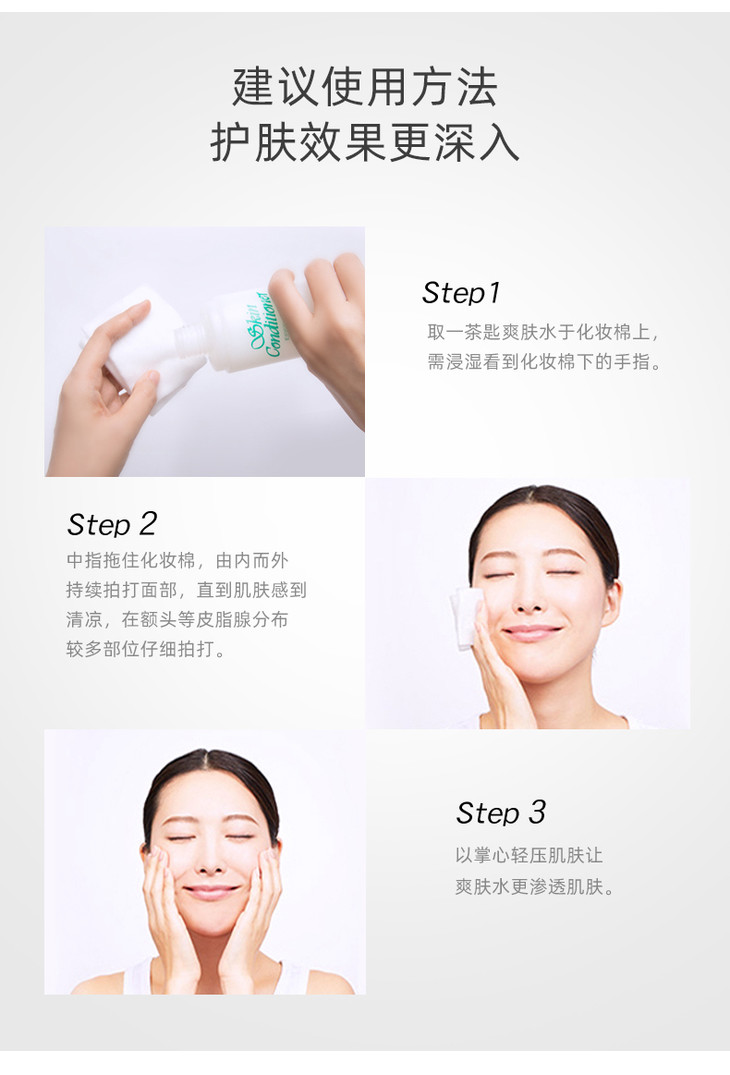 建议使用方法
护肤效果更深入

Skin Conditioner

Step1
取一茶匙爽肤水于化妆棉上，需浸湿看到化妆棉下的手指。

Step 2
中指拖住化妆棉，由内而外持续拍打面部，直到肌肤感到清凉，在额头等皮脂腺分布较多部位仔细拍打。

Step 3
以掌心轻压肌肤让爽肤水更渗透肌肤。