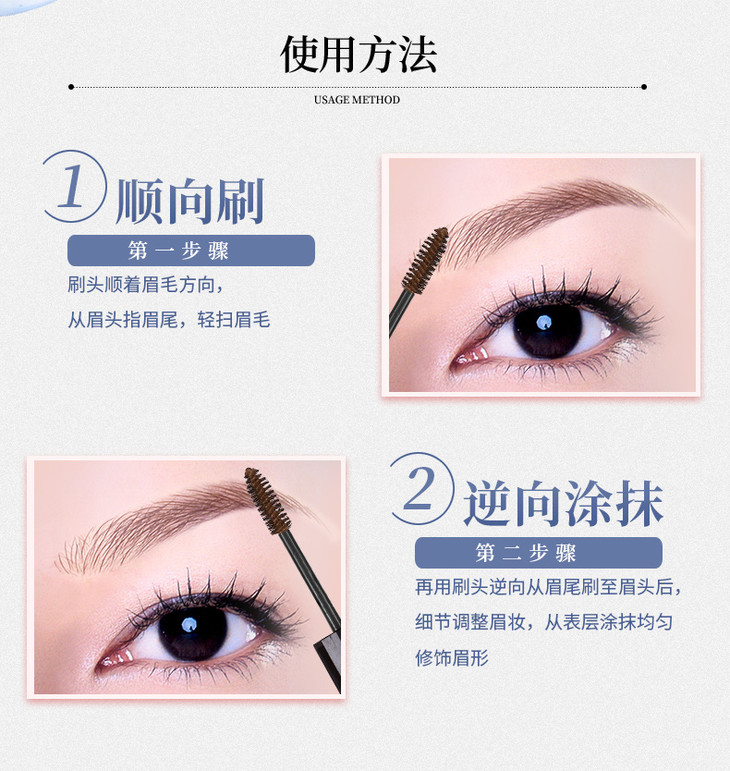 使用方法

USAGE METHOD

1 顺向刷

第一步骤

刷头顺着眉毛方向，
从眉头指眉尾，轻扫眉毛

2 逆向涂抹

第二步骤

再用刷头逆向从眉尾刷至眉头后，
细节调整眉妆，从表层涂抹均匀
修饰眉形