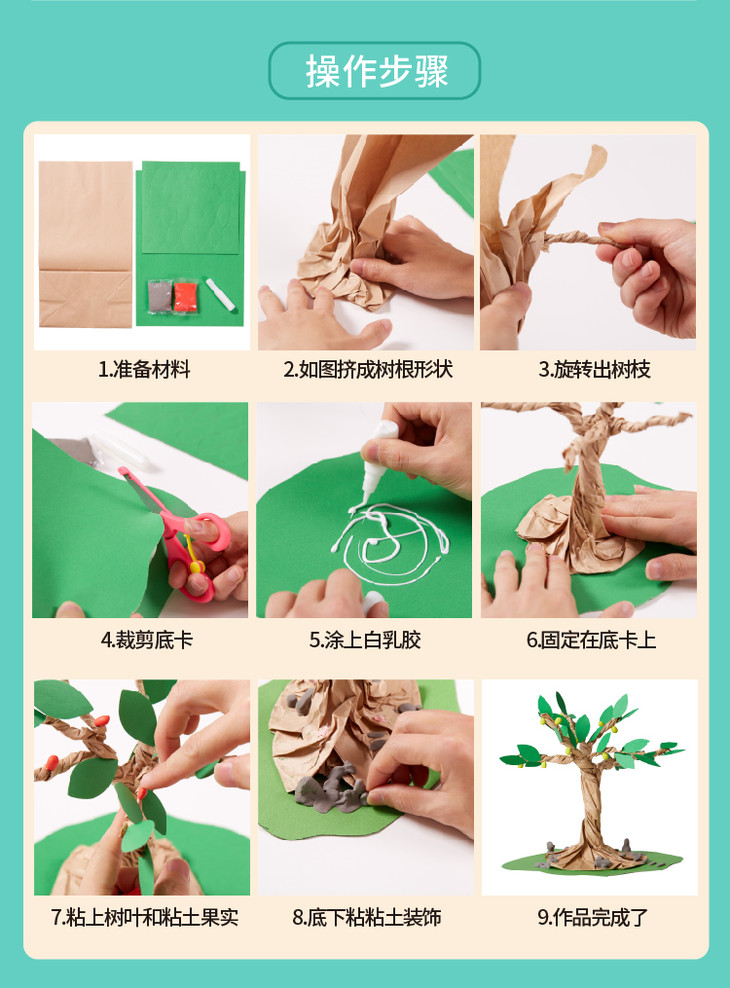 操作步骤

1.准备材料

2.如图挤成树根形状

3.旋转出树枝

4.裁剪底卡

5.涂上白乳胶

6.固定在底卡上

7.粘上树叶和粘土果实

8.底下粘粘土装饰

9.作品完成了