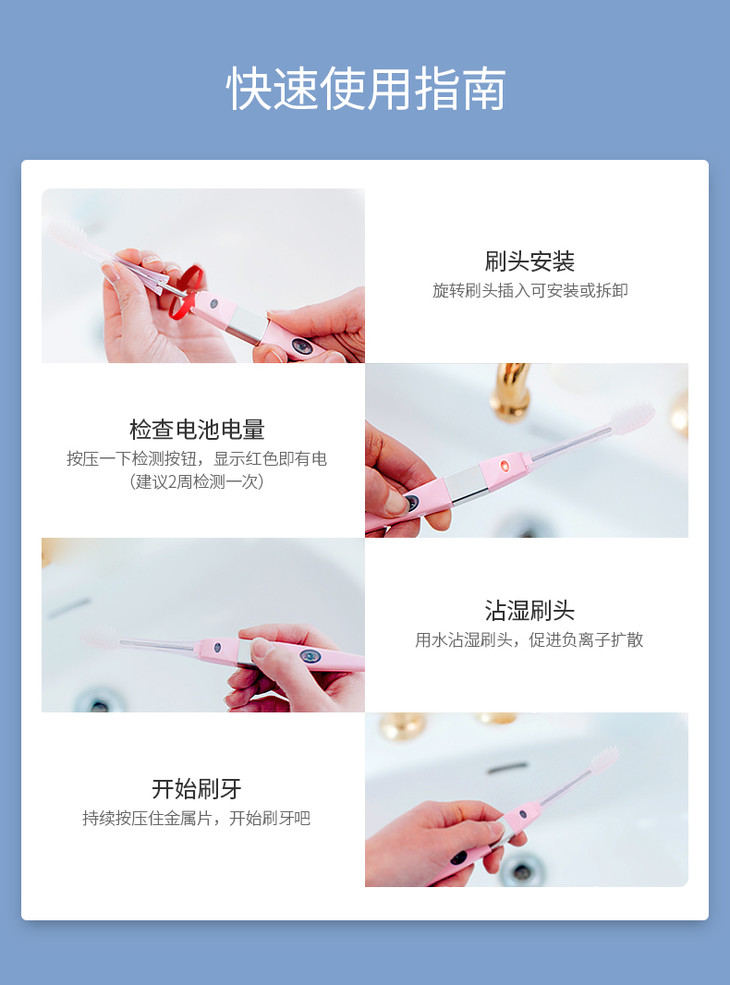 快速使用指南

刷头安装
旋转刷头插入可安装或拆卸

检查电池电量
按压一下检测按钮，显示红色即有电
（建议2周检测一次）

沾湿刷头
用水沾湿刷头，促进负离子扩散

开始刷牙
持续按压住金属片，开始刷牙吧