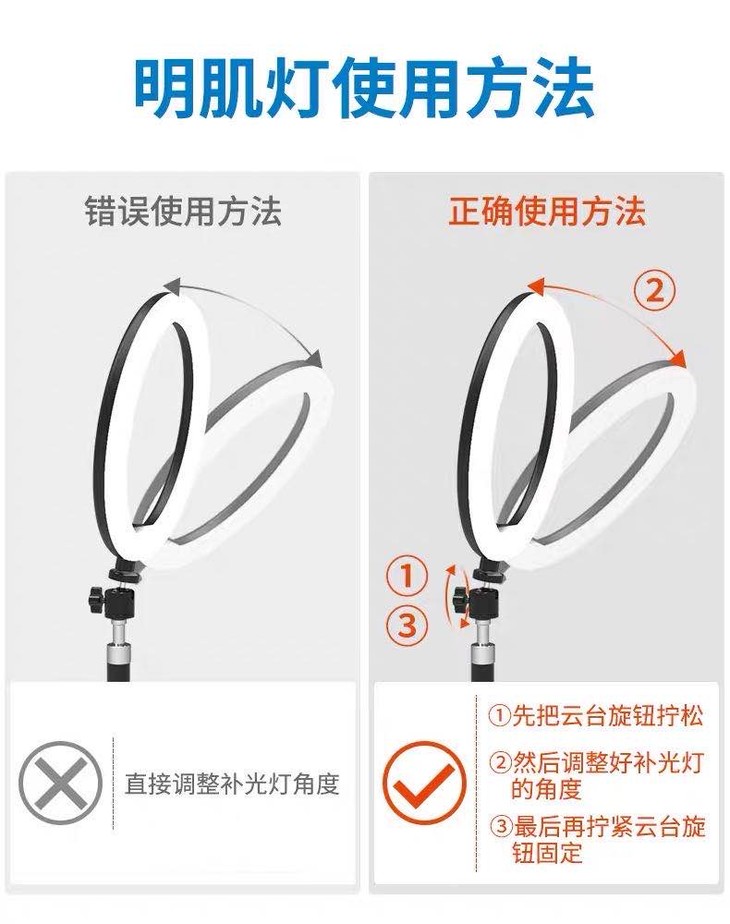 明肌灯使用方法

错误使用方法

直接调整补光灯角度

正确使用方法

②

①

③

①先把云台旋钮拧松

②然后调整好补光灯的角度

③最后再拧紧云台旋钮固定