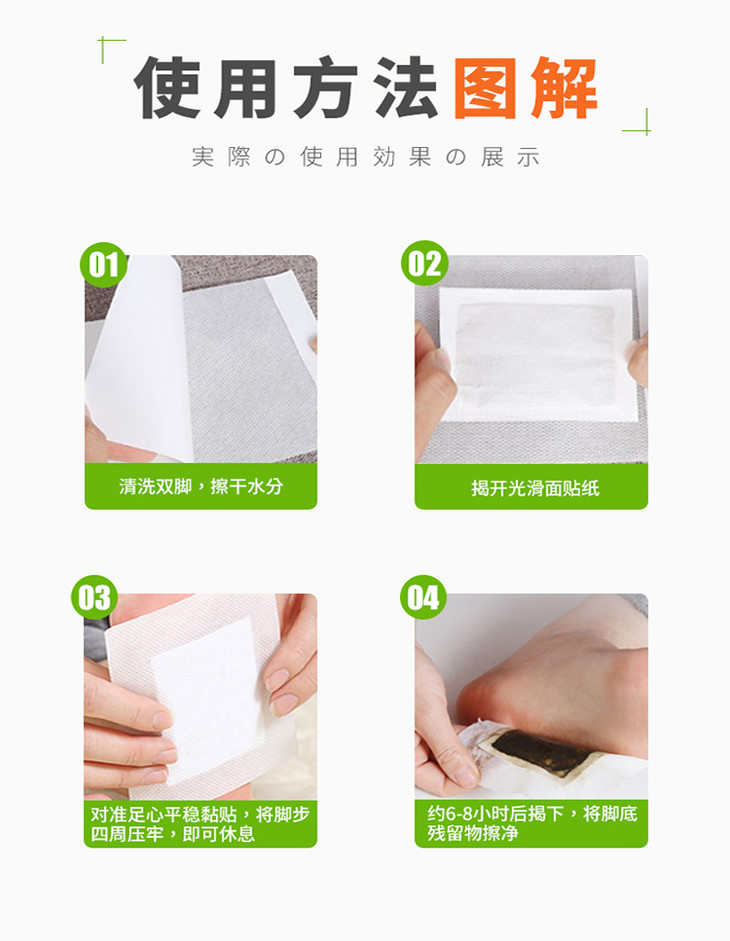 使用方法图解

実際の使用効果の展示

01

清洗双脚，擦干水分

02

揭开光滑面贴纸

03

对准足心平稳黏贴，将脚步四周压牢，即可休息

04

约6-8小时后揭下，将脚底残留物擦净