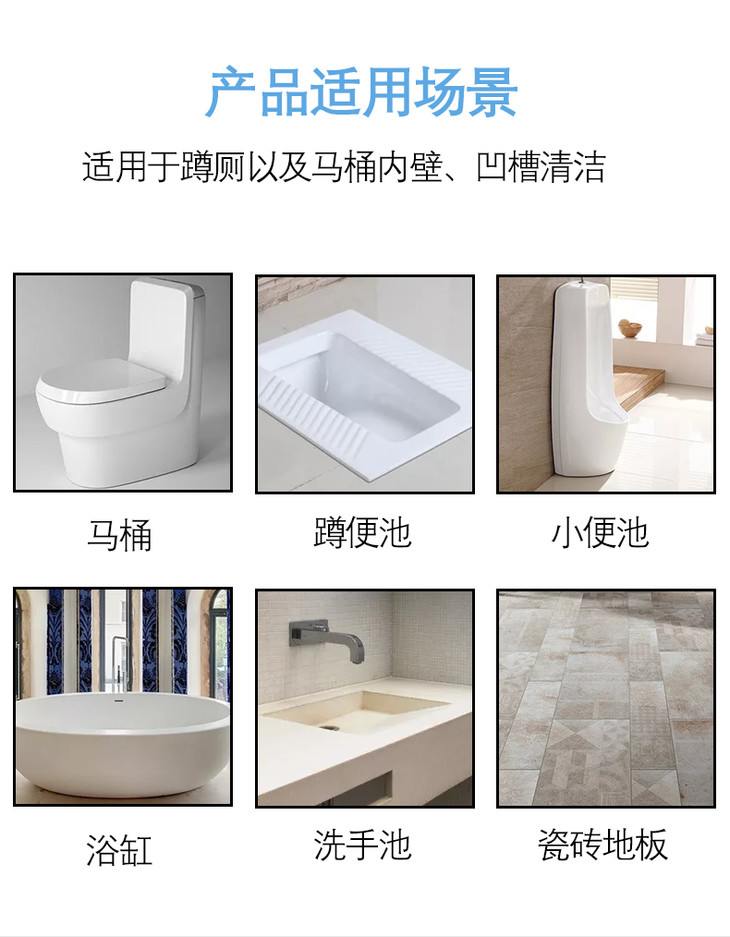 产品适用场景

适用于蹲厕以及马桶内壁、凹槽清洁

马桶

蹲便池

小便池

浴缸

洗手池

瓷砖地板