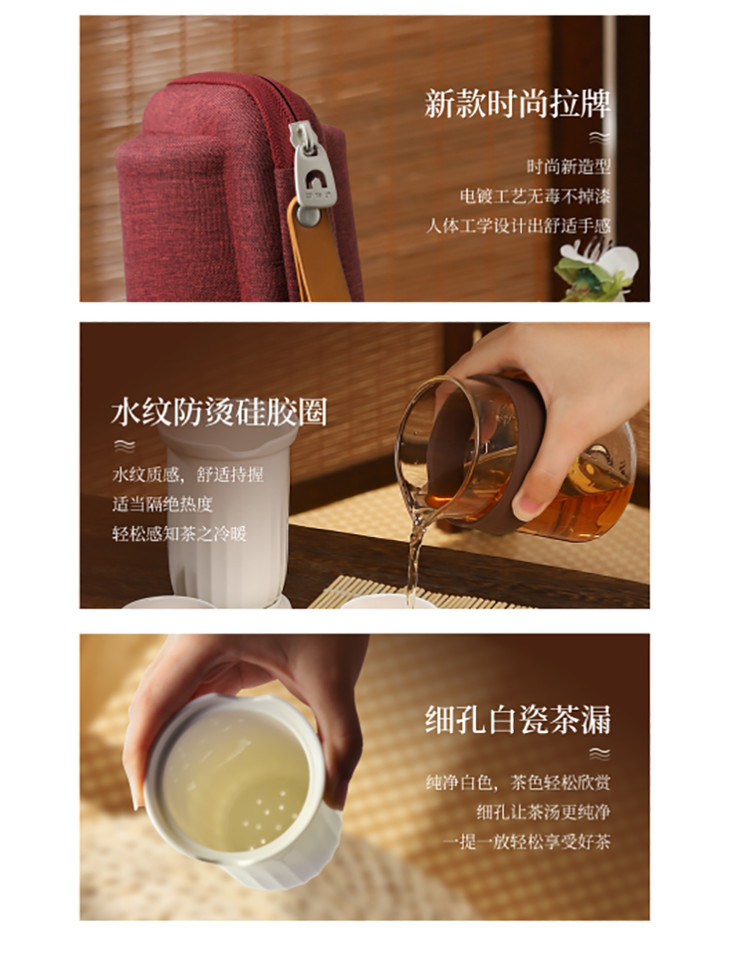 新款时尚拉牌

时尚新造型
电镀工艺无毒不掉漆
人体工学设计出舒适手感

水纹防烫硅胶圈

水纹质感，舒适持握
适当隔绝热度
轻松感知茶之冷暖

细孔白瓷茶漏

纯净白色，茶色轻松欣赏
细孔让茶汤更纯净
一提一放轻松享受好茶