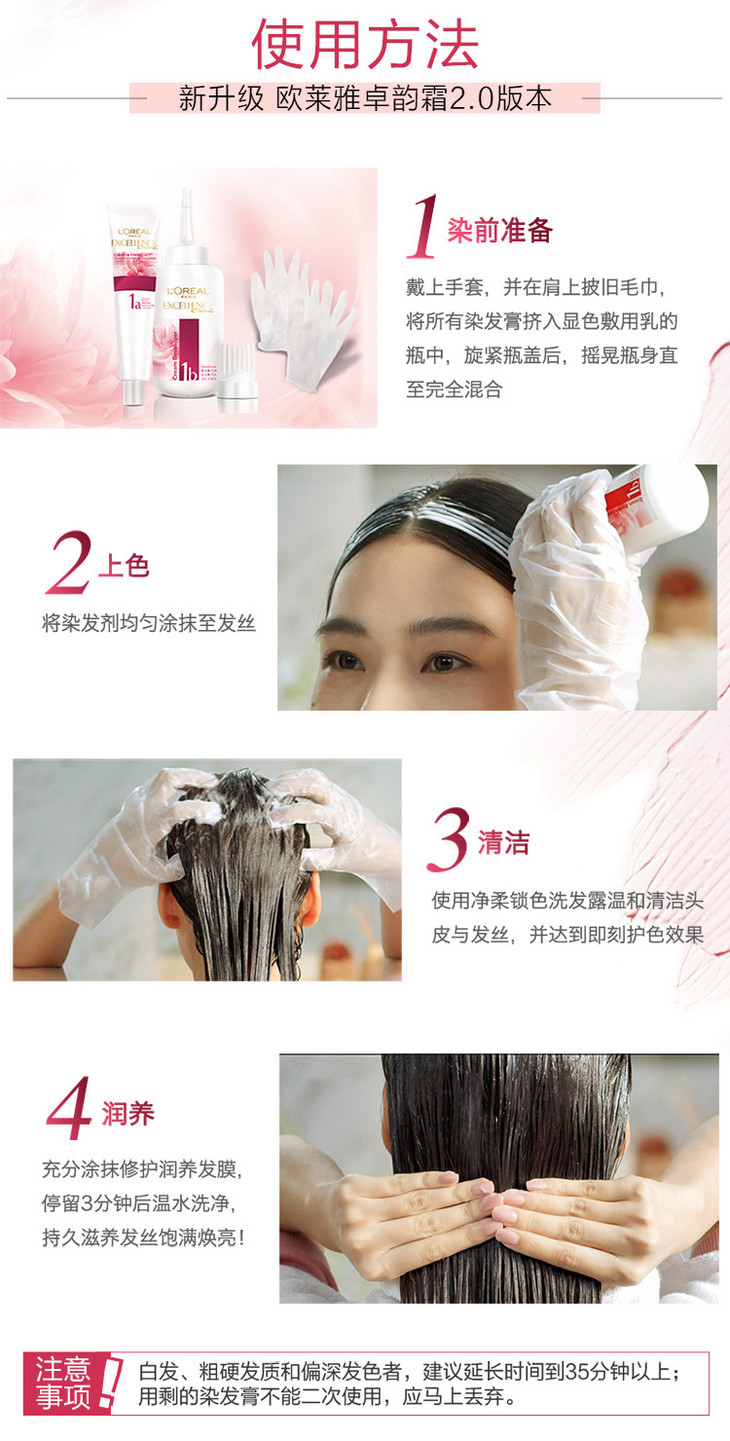 使用方法
新升级 欧莱雅卓韵霜2.0版本

L'ORÉAL EXCELLENCE 1a
L'ORÉAL EXCELLENCE 1b

1 染前准备
戴上手套，并在肩上披旧毛巾，将所有染发膏挤入显色敷用乳的瓶中，旋紧瓶盖后，摇晃瓶身直至完全混合

2 上色
将染发剂均匀涂抹至发丝

3 清洁
使用净柔锁色洗发露温和清洁头皮与发丝，并达到即刻护色效果

4 润养
充分涂抹修护润养发膜，停留3分钟后温水洗净，持久滋养发丝饱满焕亮！

注意事项！
白发、粗硬发质和偏深发色者，建议延长时间到35分钟以上；用剩的染发膏不能二次使用，应马上丢弃。