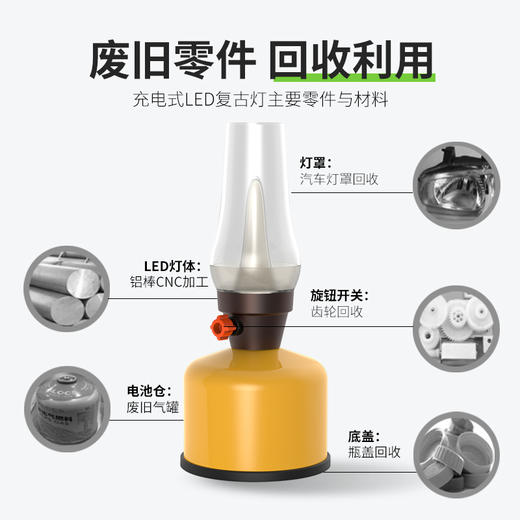 废旧零件 回收利用

充电式LED复古灯主要零件与材料

灯罩:
汽车灯罩回收

LED灯体:
铝棒CNC加工

旋钮开关:
齿轮回收

电池仓:
废旧气罐

底盖:
瓶盖回收