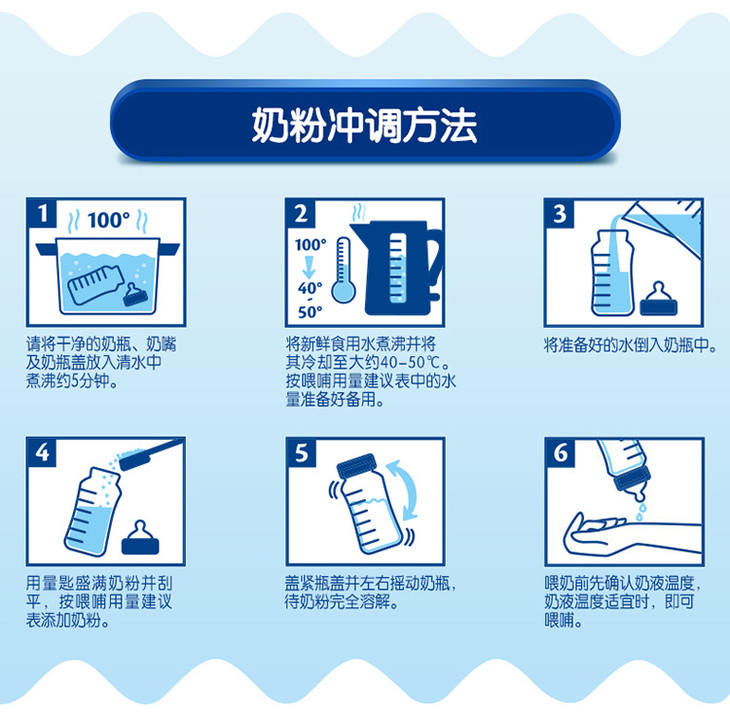 奶粉冲调方法

1
100°
请将干净的奶瓶、奶嘴及奶瓶盖放入清水中煮沸约5分钟。

2
100°
40°
-
50°
将新鲜食用水煮沸并将其冷却至大约40-50℃。按喂哺用量建议表中的水量准备好备用。

3
将准备好的水倒入奶瓶中。

4
用量匙盛满奶粉并刮平，按喂哺用量建议表添加奶粉。

5
盖紧瓶盖并左右摇动奶瓶，待奶粉完全溶解。

6
喂奶前先确认奶液温度，奶液温度适宜时，即可喂哺。