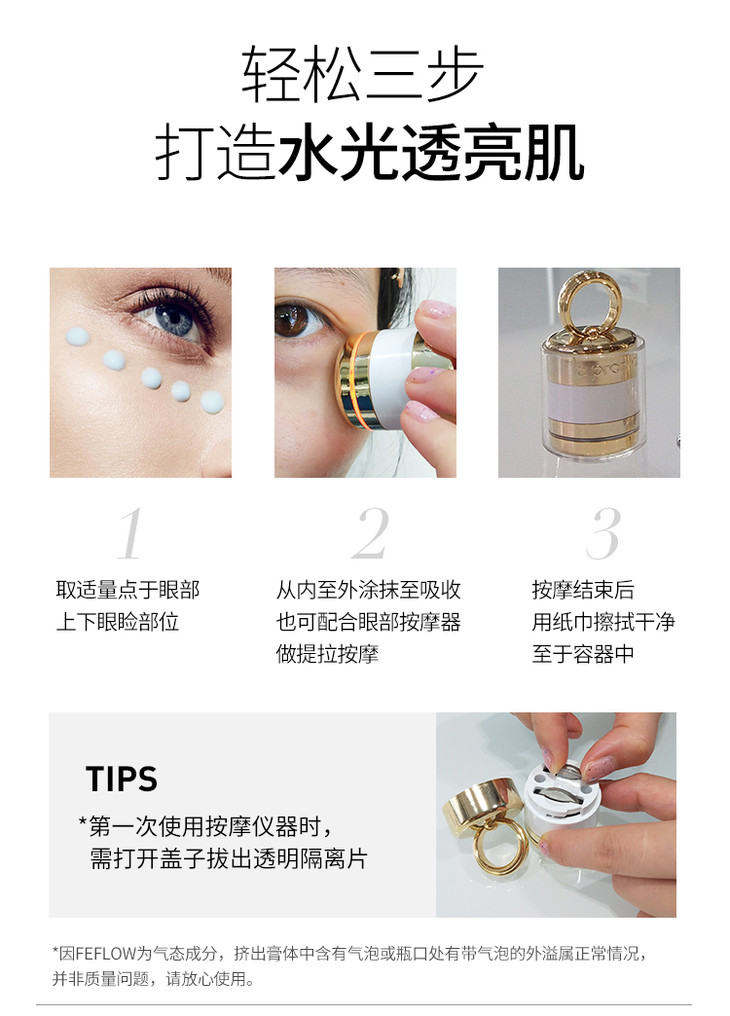 轻松三步
打造水光透亮肌

1
取适量点于眼部
上下眼睑部位

2
从内至外涂抹至吸收
也可配合眼部按摩器
做提拉按摩

3
按摩结束后
用纸巾擦拭干净
至于容器中

TIPS
*第一次使用按摩仪器时，
需打开盖子拔出透明隔离片

*因FEFLOW为气态成分，挤出膏体中含有气泡或瓶口处有带气泡的外溢属正常情况，并非质量问题，请放心使用。