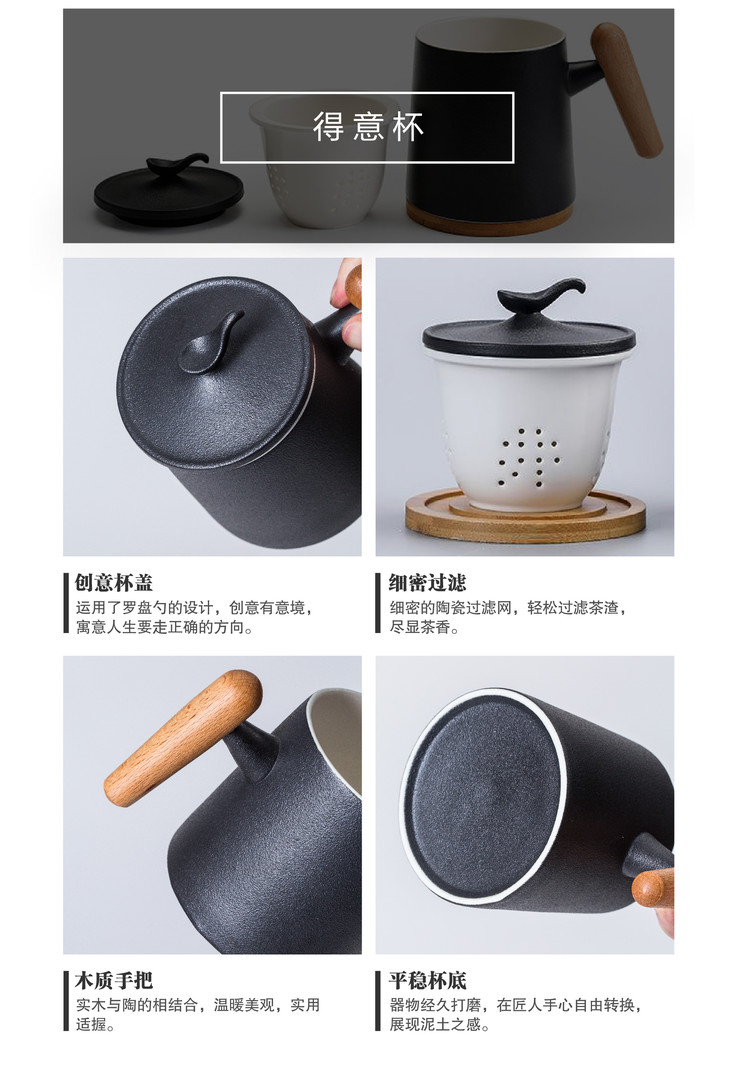 得意杯

创意杯盖
运用了罗盘勺的设计，创意有意境，寓意人生要走正确的方向。

细密过滤
细密的陶瓷过滤网，轻松过滤茶渣，尽显茶香。

木质手把
实木与陶的相结合，温暖美观，实用适握。

平稳杯底
器物经久打磨，在匠人手心自由转换，展现泥土之感。