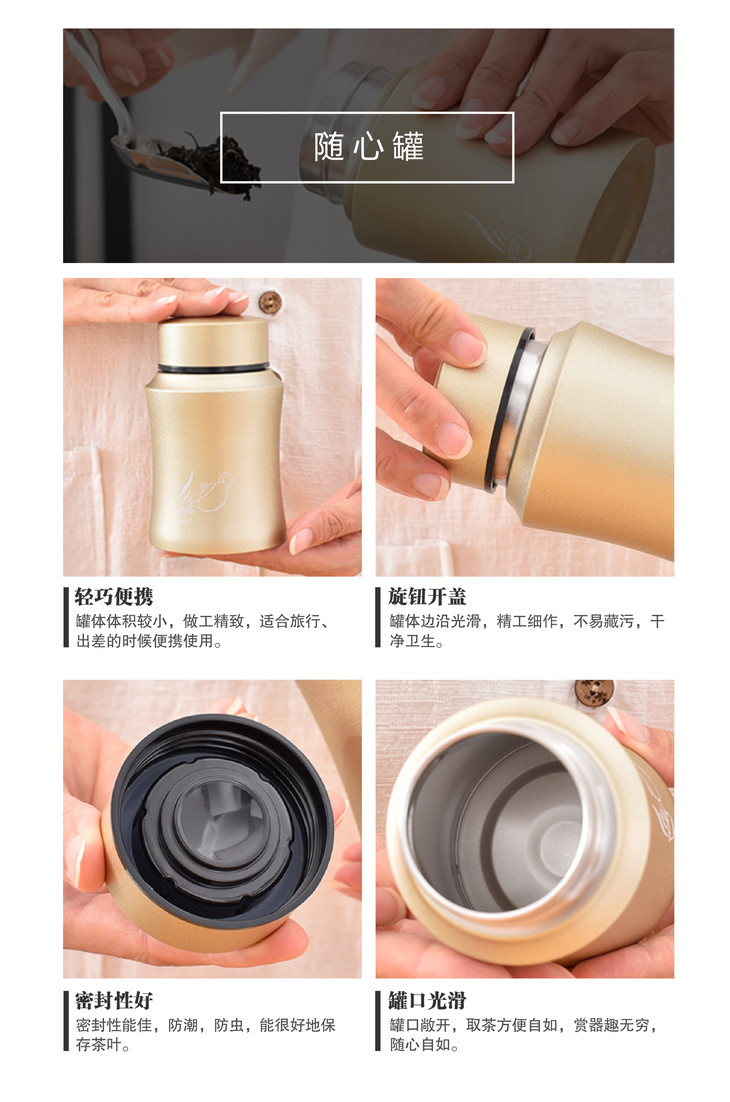 随心罐

轻巧便携
罐体体积较小，做工精致，适合旅行、出差的时候便携使用。

旋钮开盖
罐体边沿光滑，精工细作，不易藏污，干净卫生。

密封性好
密封性能佳，防潮，防虫，能很好地保存茶叶。

罐口光滑
罐口敞开，取茶方便自如，赏器趣无穷，随心自如。