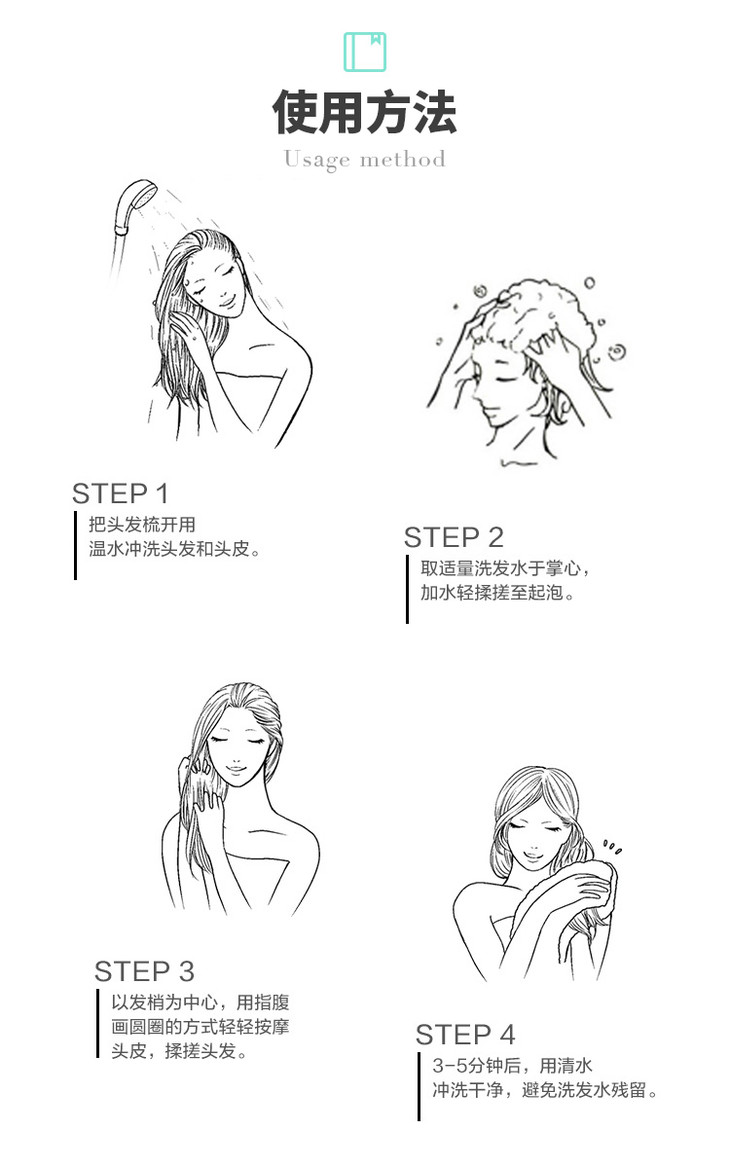 使用方法
Usage method

STEP 1
把头发梳开用
温水冲洗头发和头皮。

STEP 2
取适量洗发水于掌心，
加水轻揉搓至起泡。

STEP 3
以发梢为中心，用指腹
画圆圈的方式轻轻按摩
头皮，揉搓头发。

STEP 4
3-5分钟后，用清水
冲洗干净，避免洗发水残留。