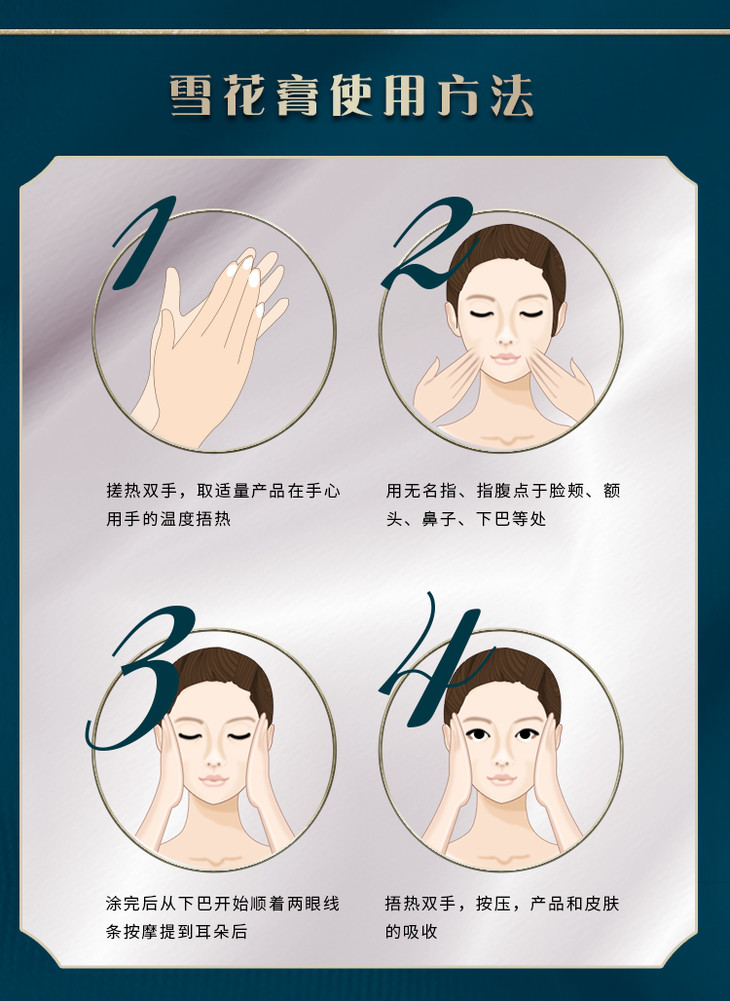 雪花膏使用方法

1

搓热双手，取适量产品在手心用手的温度捂热

2

用无名指、指腹点于脸颊、额头、鼻子、下巴等处

3

涂完后从下巴开始顺着两眼线条按摩提到耳朵后

4

捂热双手，按压，产品和皮肤的吸收