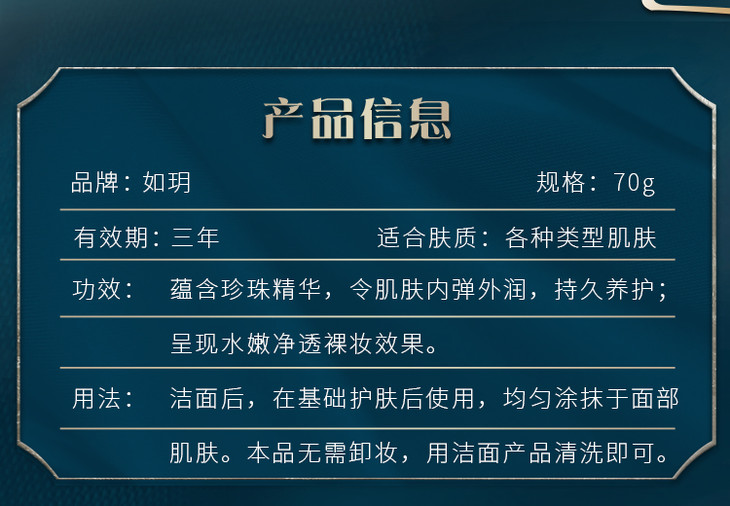 产品信息

品牌：如玥 规格：70g

有效期：三年 适合肤质：各种类型肌肤

功效： 蕴含珍珠精华，令肌肤内弹外润，持久养护；呈现水嫩净透裸妆效果。

用法： 洁面后，在基础护肤后使用，均匀涂抹于面部肌肤。本品无需卸妆，用洁面产品清洗即可。