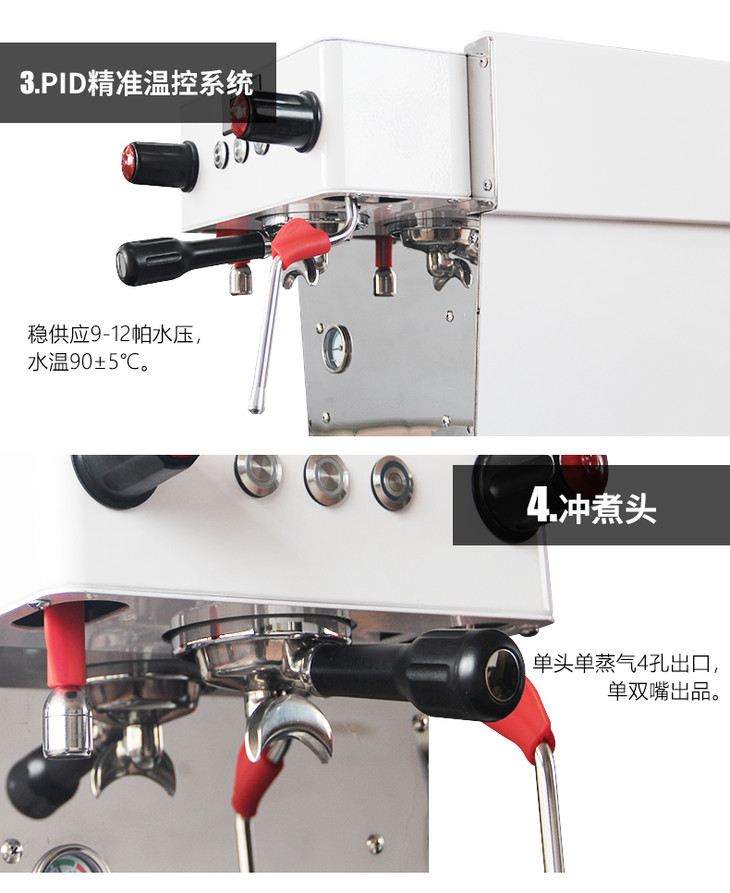 3.PID精准温控系统

稳供应9-12帕水压，
水温90±5°C。

4.冲煮头

单头单蒸气4孔出口，
单双嘴出品。